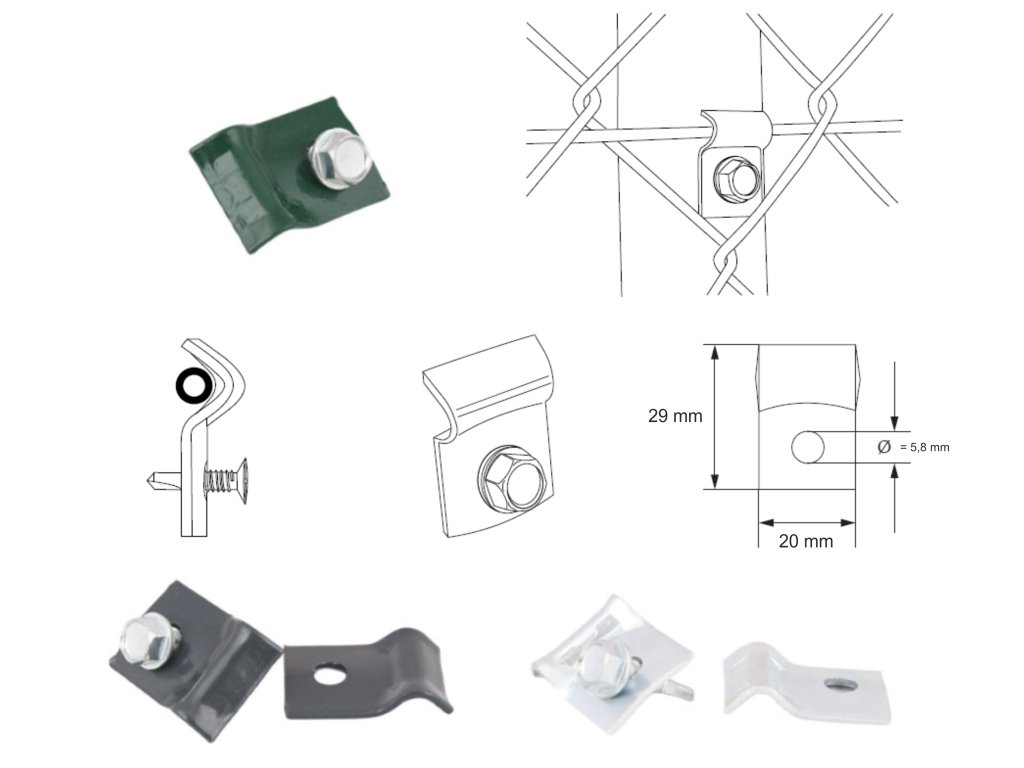 29 mm
Ø = 5,8 mm
20 mm