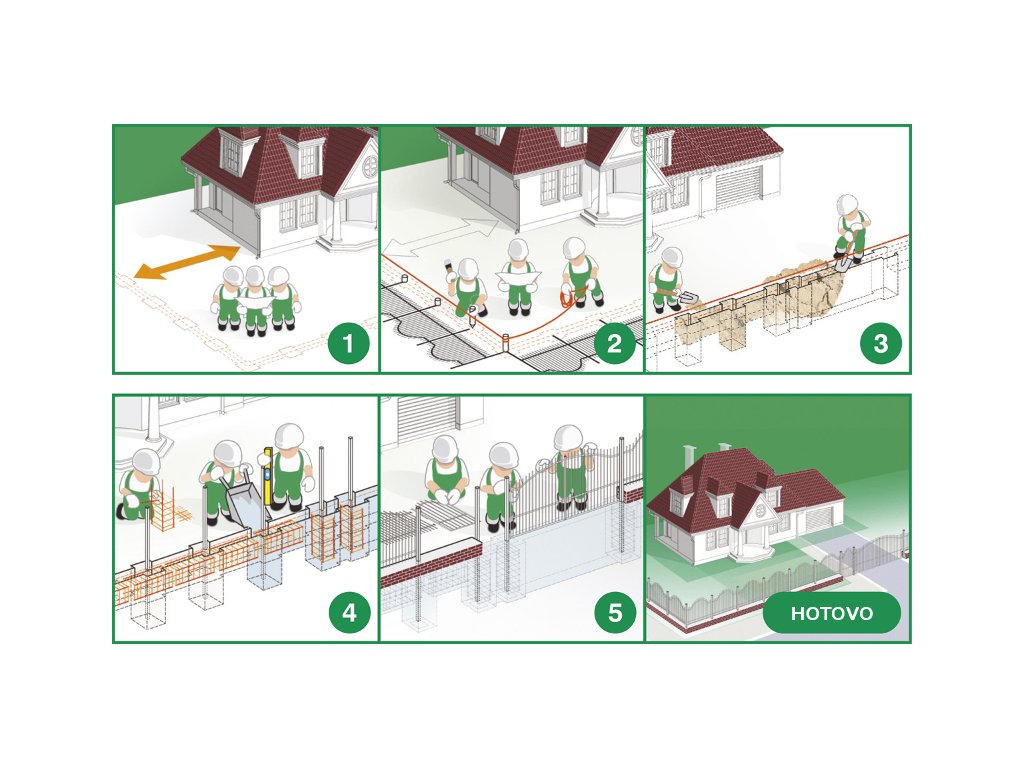 1

2

3

4

5

HOTOVO