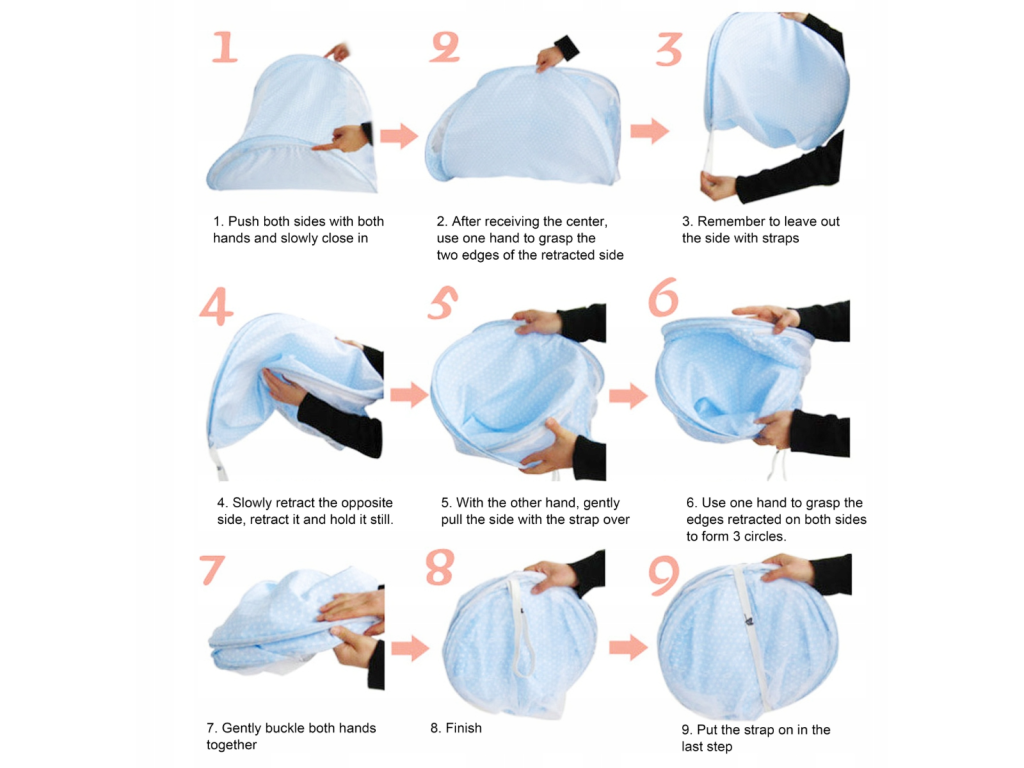 1

2

3

1. Push both sides with both hands and slowly close in

2. After receiving the center, use one hand to grasp the two edges of the retracted side

3. Remember to leave out the side with straps

4

5

6

4. Slowly retract the opposite side, retract it and hold it still.

5. With the other hand, gently pull the side with the strap over

6. Use one hand to grasp the edges retracted on both sides to form 3 circles.

7

8

9

7. Gently buckle both hands together

8. Finish

9. Put the strap on in the last step