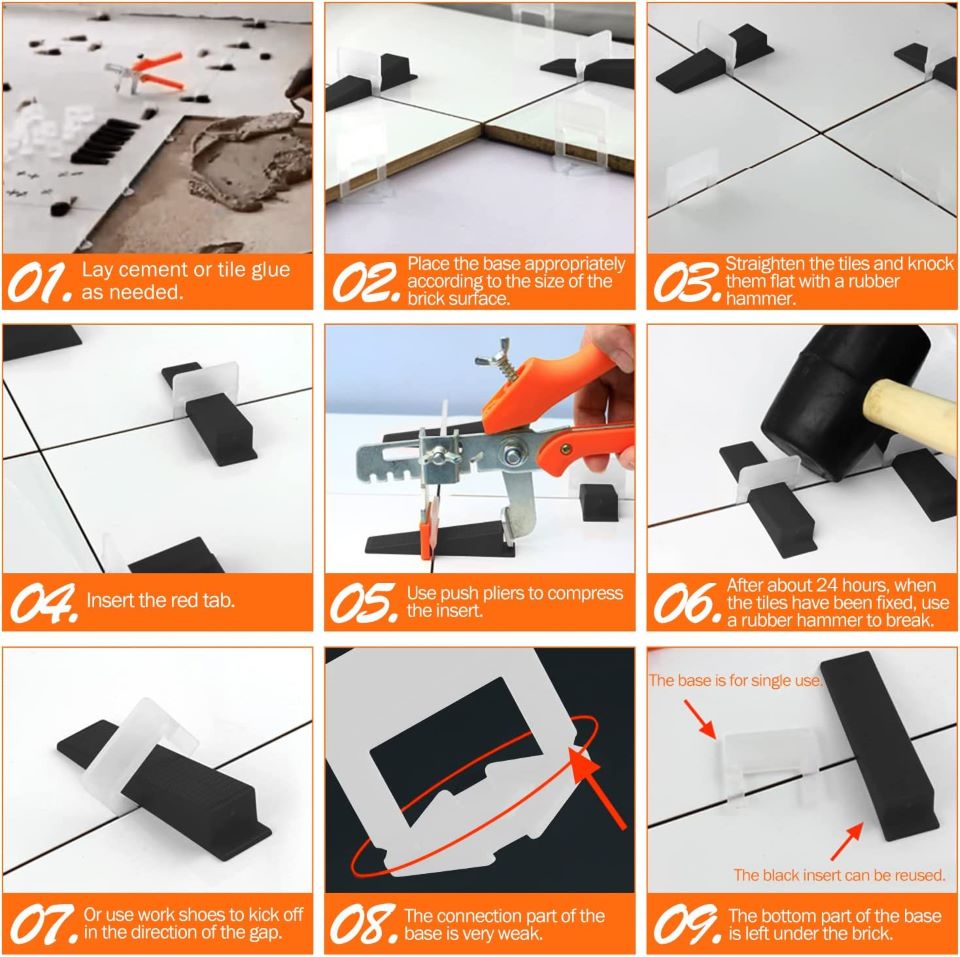 01. Lay cement or tile glue as needed.

02. Place the base appropriately according to the size of the brick surface.

03. Straighten the tiles and knock them flat with a rubber hammer.

04. Insert the red tab.

05. Use push pliers to compress the insert.

06. After about 24 hours, when the tiles have been fixed, use a rubber hammer to break.

07. Or use work shoes to kick off in the direction of the gap.

08. The connection part of the base is very weak.

The base is for single use.

The black insert can be reused.

09. The bottom part of the base is left under the brick.