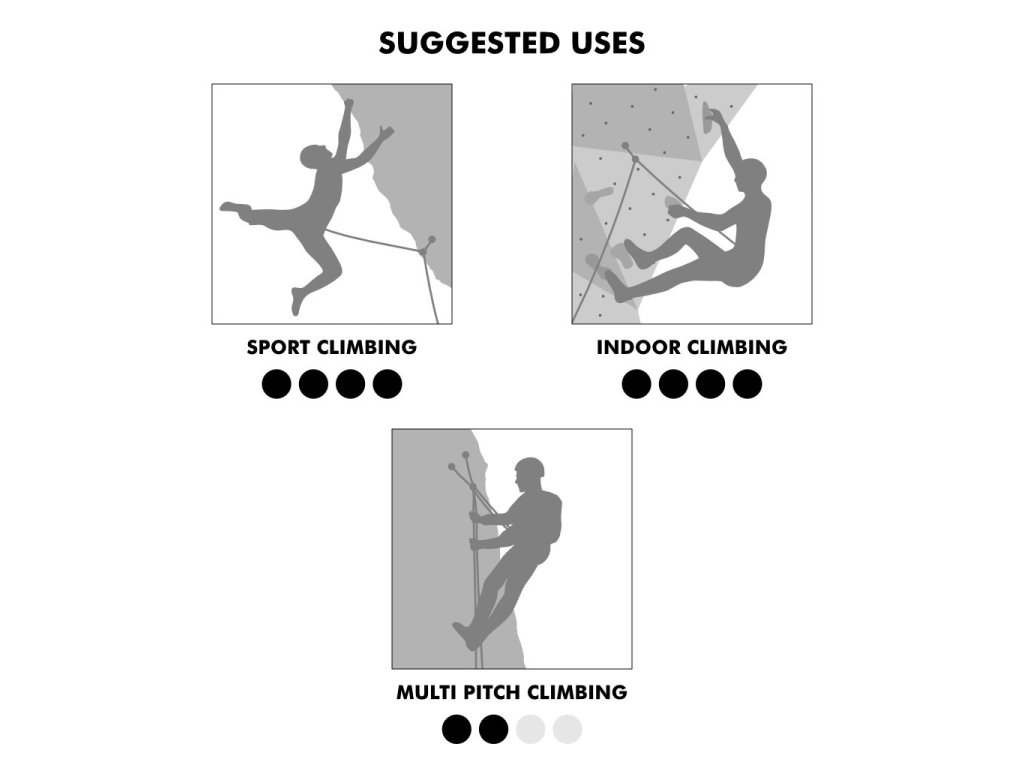 SUGGESTED USES

SPORT CLIMBING

INDOOR CLIMBING

MULTI PITCH CLIMBING