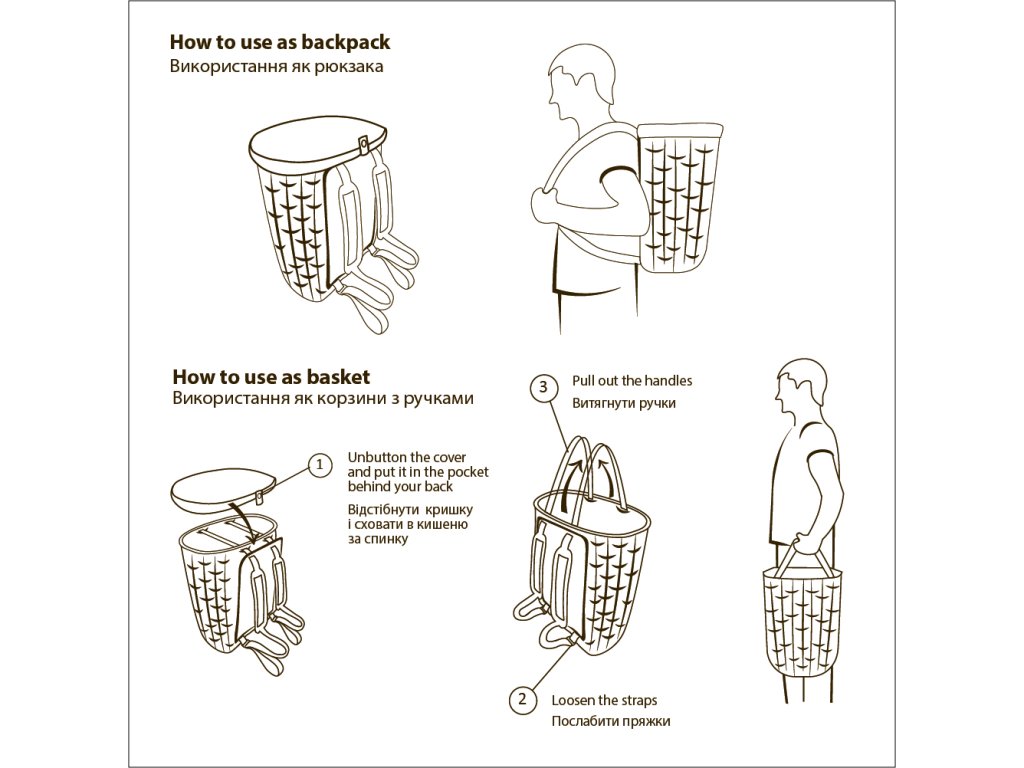 How to use as backpack
Використання як рюкзака

How to use as basket
Використання як корзини з ручками

1 Unbutton the cover and put it in the pocket behind your back
Відстібнути кришку і сховати в кишеню за спинку

3 Pull out the handles
Витягнути ручки

2 Loosen the straps
Послабити пряжки