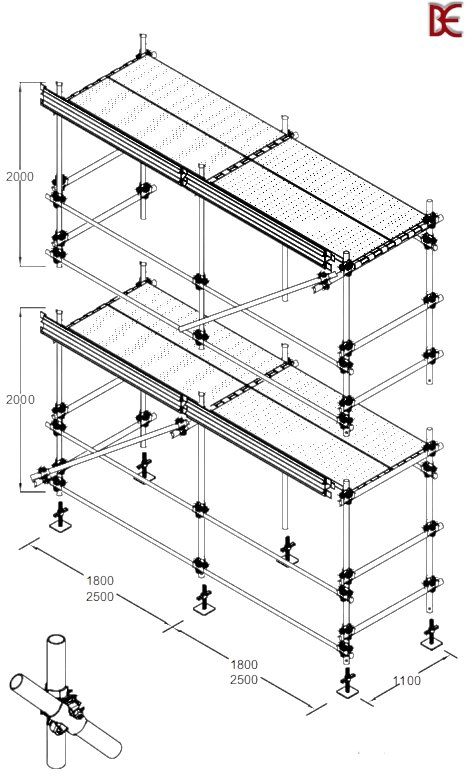 BE

2000

2000

1800
2500

1800
2500

1100