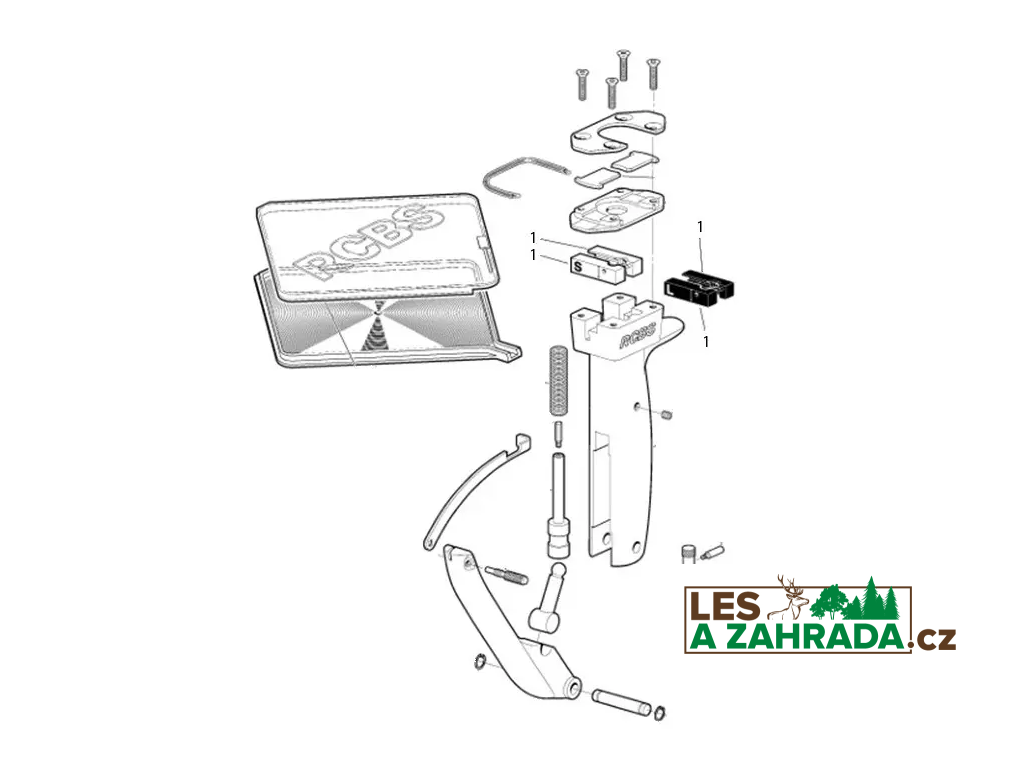 RCBS

1
1
S
1
L
1

RCBS

LES
A ZAHRADA.cz