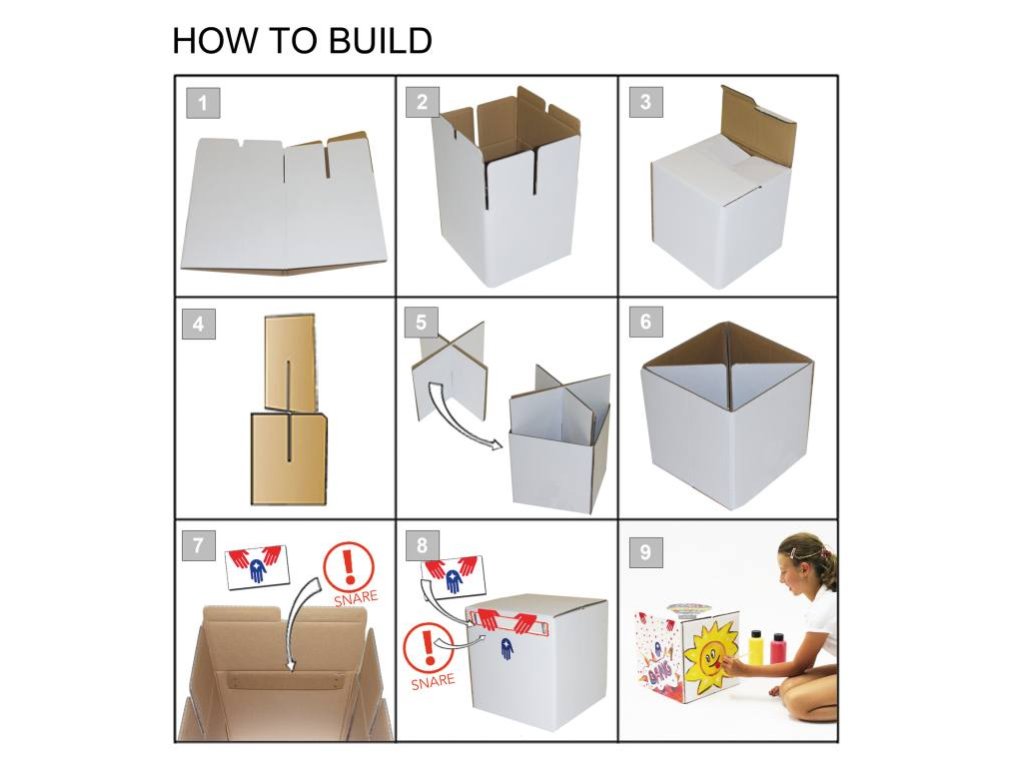 HOW TO BUILD

1

2

3

4

5

6

7

SNARE

8

SNARE

9