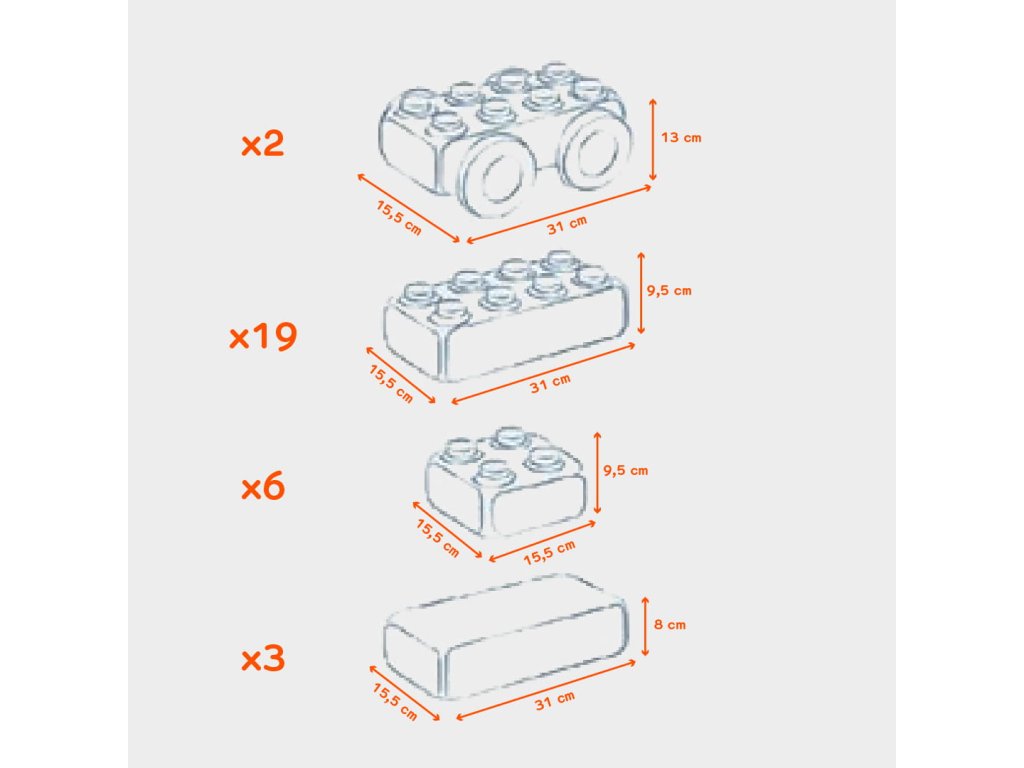 ×2

13 cm
15,5 cm
31 cm

×19

9,5 cm
15,5 cm
31 cm

×6

9,5 cm
15,5 cm
15,5 cm

×3

8 cm
15,5 cm
31 cm