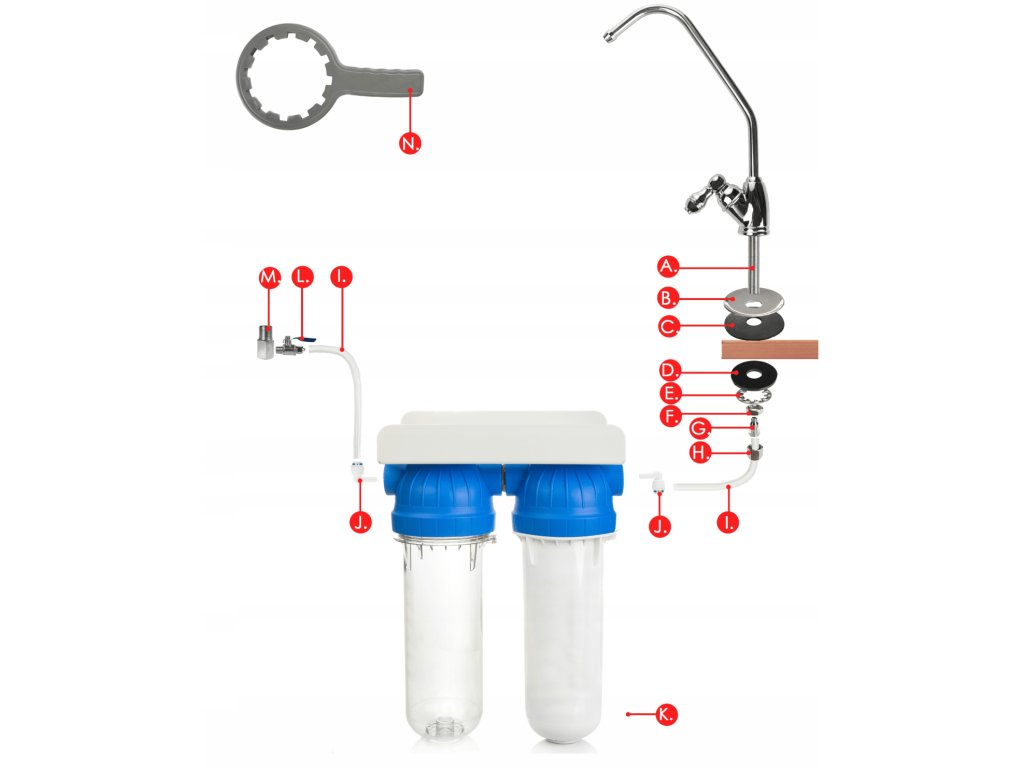 N.

M. L. I.

A.
B.
C.
D.
E.
F.
G.
H.

J. J. I.

K.