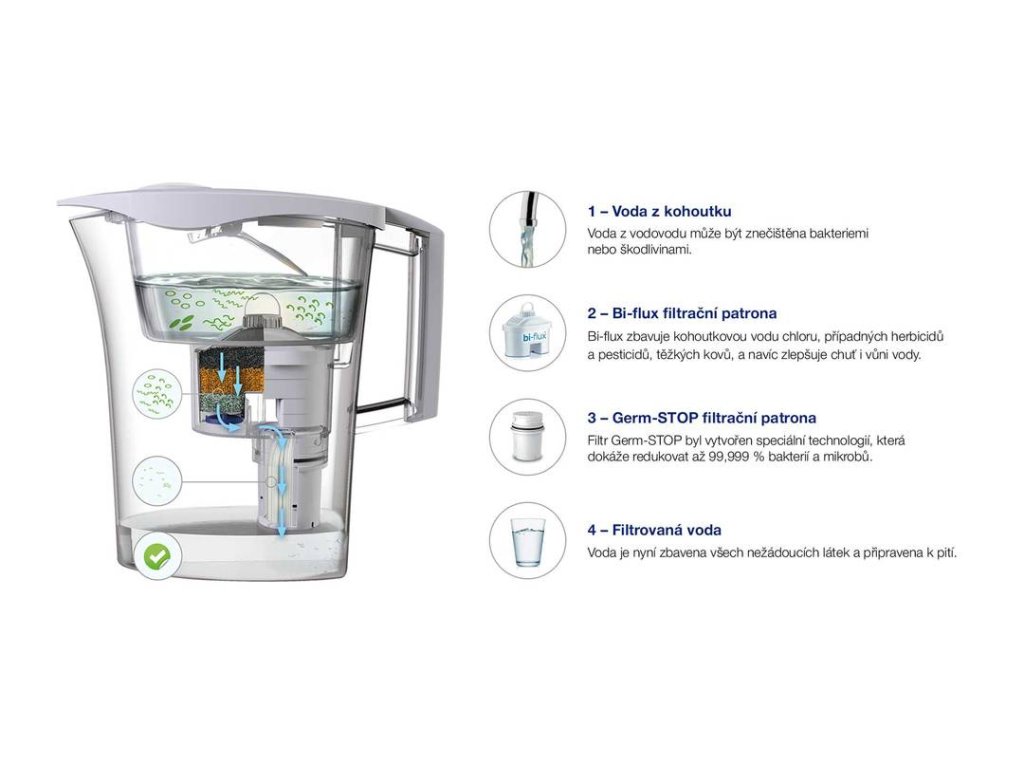 1 – Voda z kohoutku
Voda z vodovodu může být znečištěna bakteriemi nebo škodlivinami.

bi-flux

2 – Bi-flux filtrační patrona
Bi-flux zbavuje kohoutkovou vodu chloru, případných herbicidů a pesticidů, těžkých kovů, a navíc zlepšuje chuť i vůni vody.

3 – Germ-STOP filtrační patrona
Filtr Germ-STOP byl vytvořen speciální technologií, která dokáže redukovat až 99,999 % bakterií a mikrobů.

4 – Filtrovaná voda
Voda je nyní zbavena všech nežádoucích látek a připravena k pití.