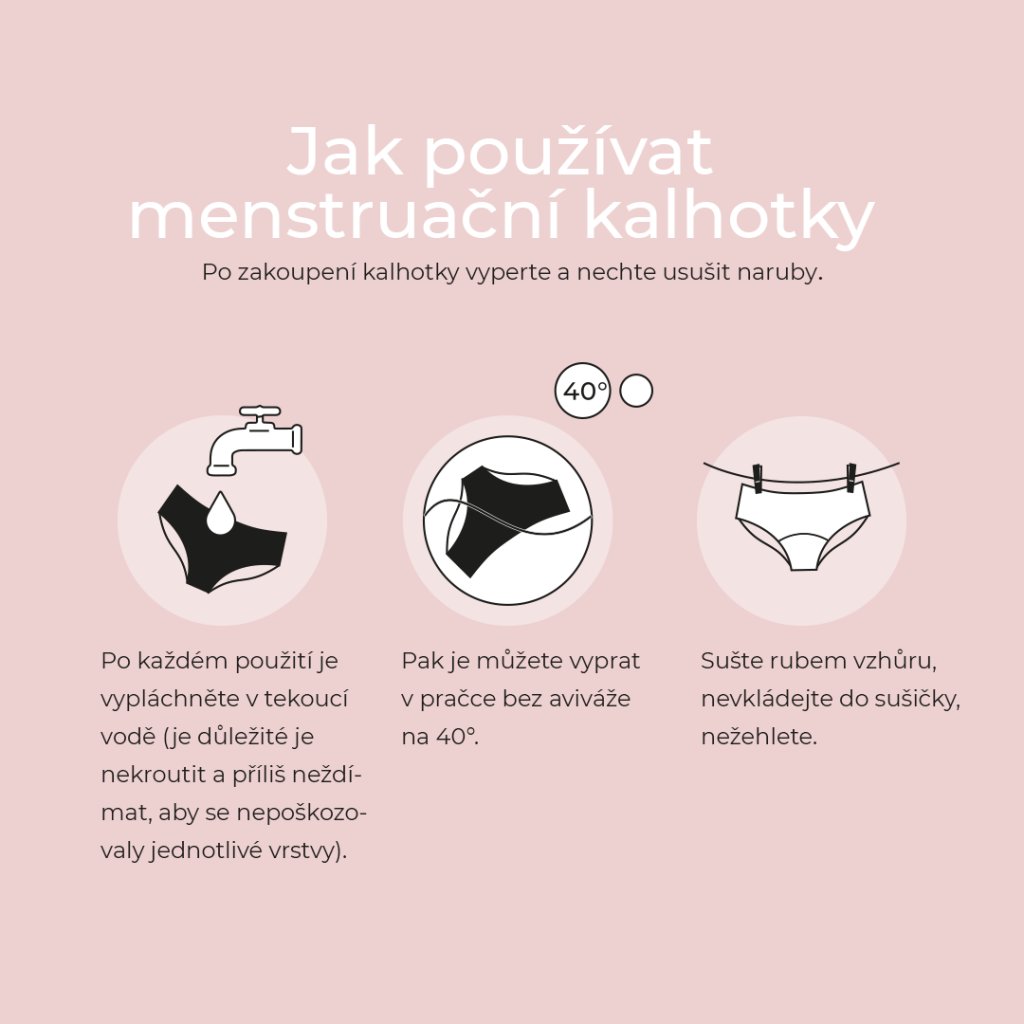 Jak používat menstruační kalhotky

Po zakoupení kalhotky vyperte a nechte usušit naruby.

40°

Po každém použití je vypláchněte v tekoucí vodě (je důležité je nekroutit a příliš neždímat, aby se nepoškozovaly jednotlivé vrstvy).

Pak je můžete vyprat v pračce bez aviváže na 40°.

Sušte rubem vzhůru, nevkládejte do sušičky, nežehlete.