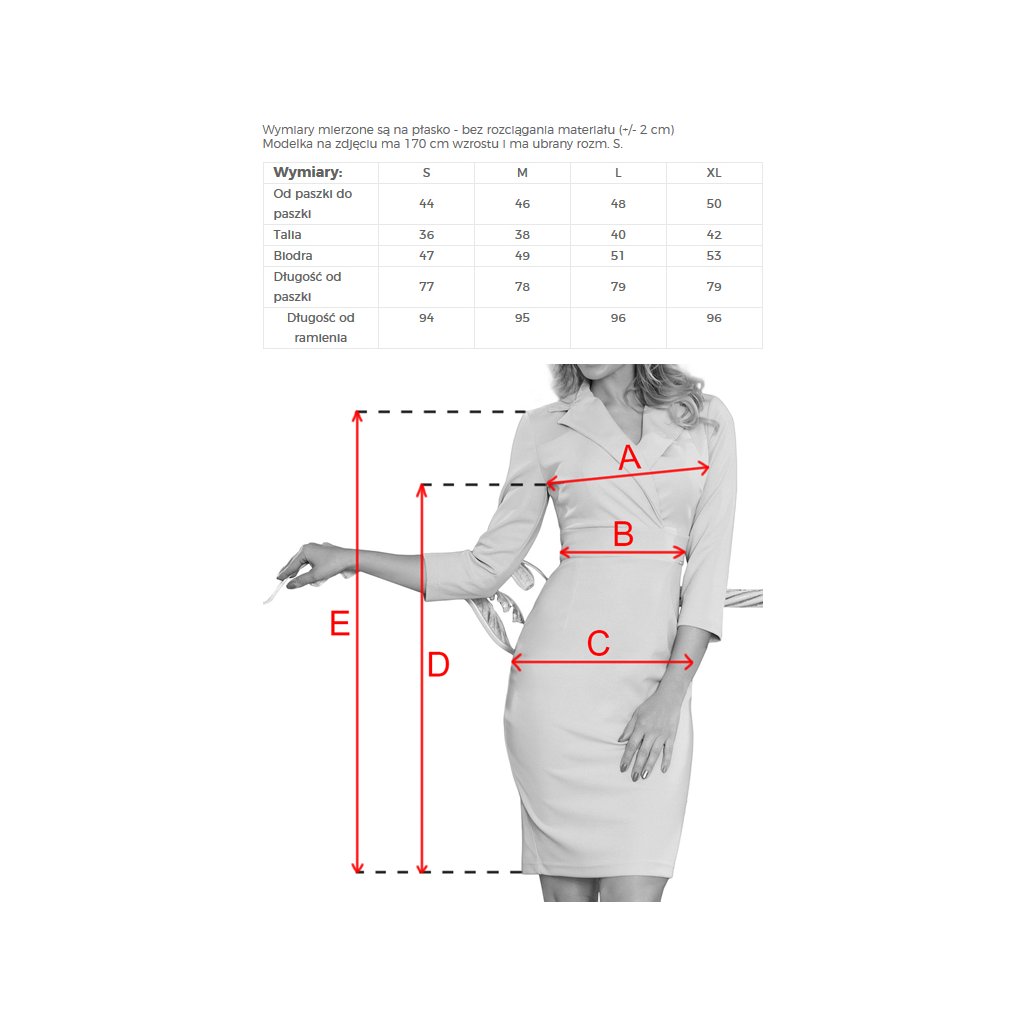 Wymiary mierzone są na płasko - bez rozciągania materiału (+/- 2 cm)
Modelka na zdjęciu ma 170 cm wzrostu i ma ubrany rozm. S.

| Wymiary: | S | M | L | XL |
|---|---|---|---|---|
| Od paszki do paszki | 44 | 46 | 48 | 50 |
| Talia | 36 | 38 | 40 | 42 |
| Biodra | 47 | 49 | 51 | 53 |
| Długość od paszki | 77 | 78 | 79 | 79 |
| Długość od ramienia | 94 | 95 | 96 | 96 |

A
B
C
D
E