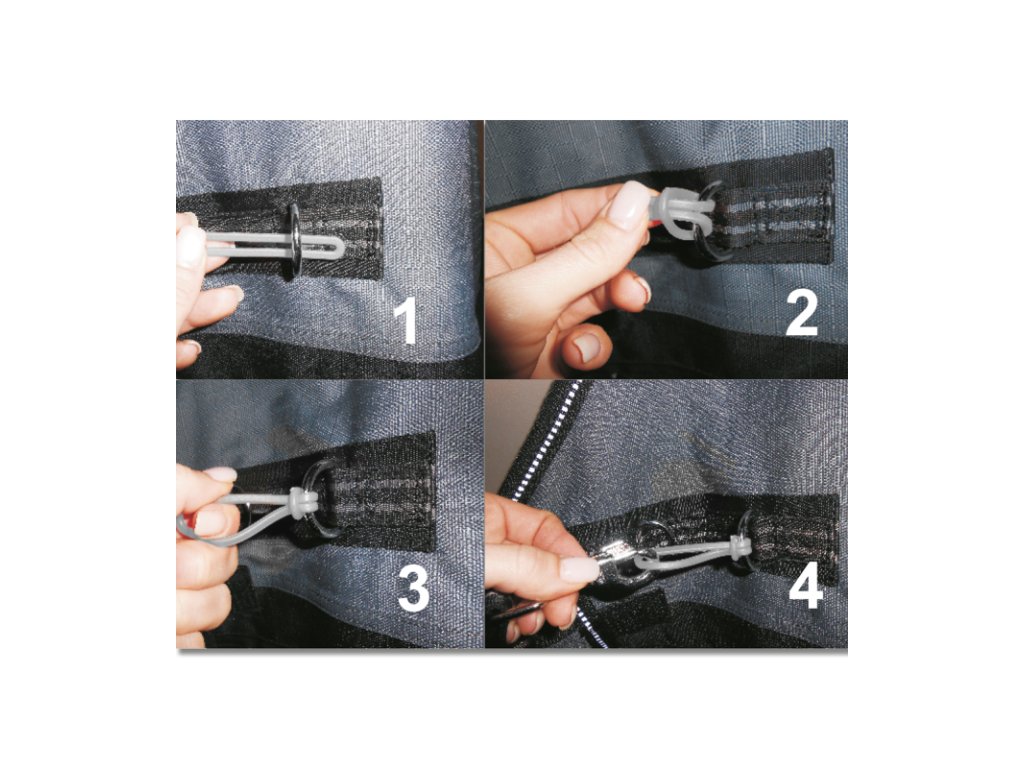 1

2

3

4