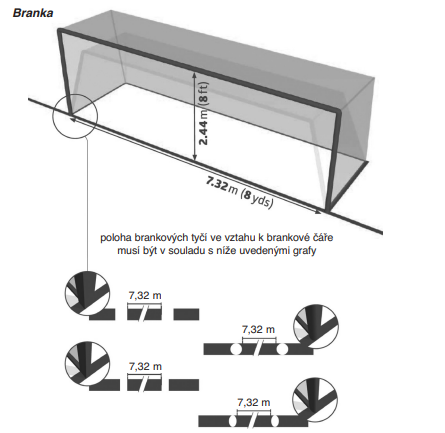 Branka

2.44 m (8 ft)

7.32 m (8 yds)

poloha brankových tyčí ve vztahu k brankové čáře musí být v souladu s níže uvedenými grafy

7,32 m

7,32 m

7,32 m

7,32 m