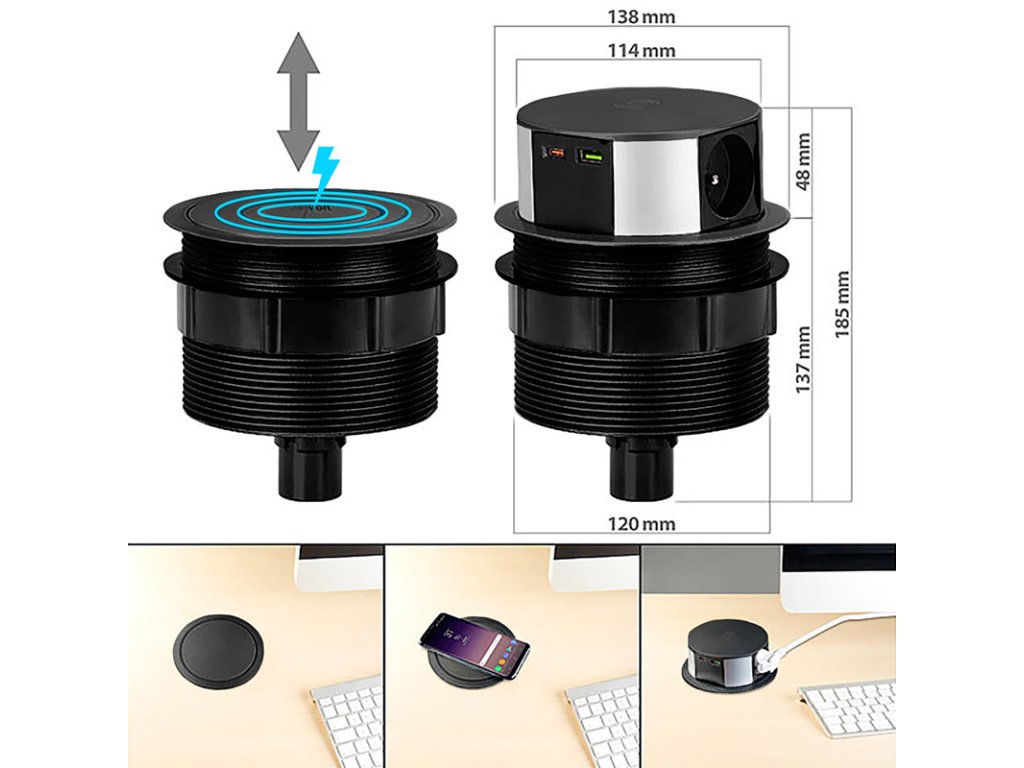 138 mm
114 mm
48 mm
185 mm
137 mm
120 mm