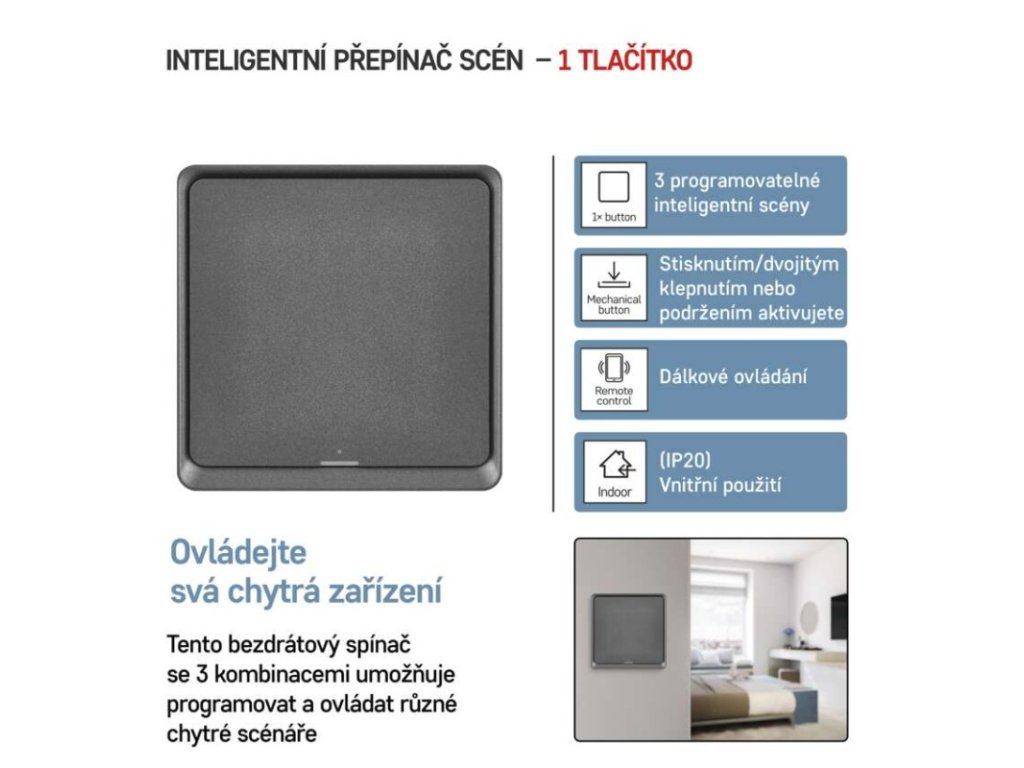 INTELIGENTNÍ PŘEPÍNAČ SCÉN – 1 TLAČÍTKO

1× button
3 programovatelné inteligentní scény

Mechanical button
Stisknutím/dvojitým klepnutím nebo podržením aktivujete

Remote control
Dálkové ovládání

Indoor
(IP20)
Vnitřní použití

Ovládejte svá chytrá zařízení

Tento bezdrátový spínač se 3 kombinacemi umožňuje programovat a ovládat různé chytré scénáře