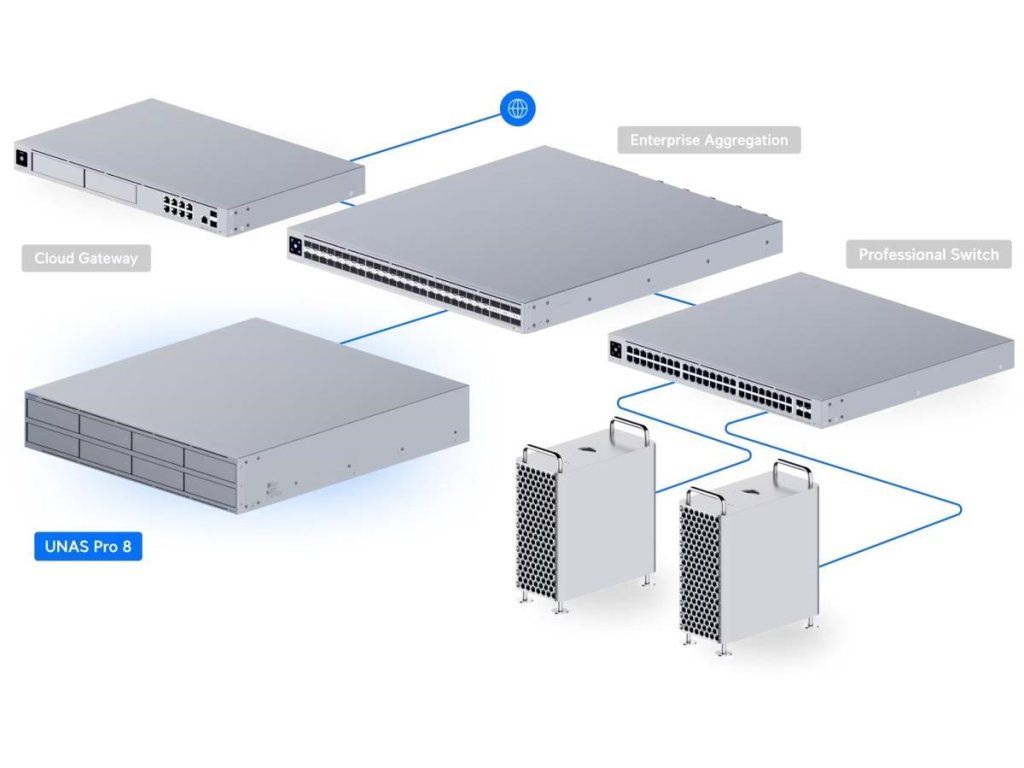 Enterprise Aggregation

Cloud Gateway

Professional Switch

UNAS Pro 8