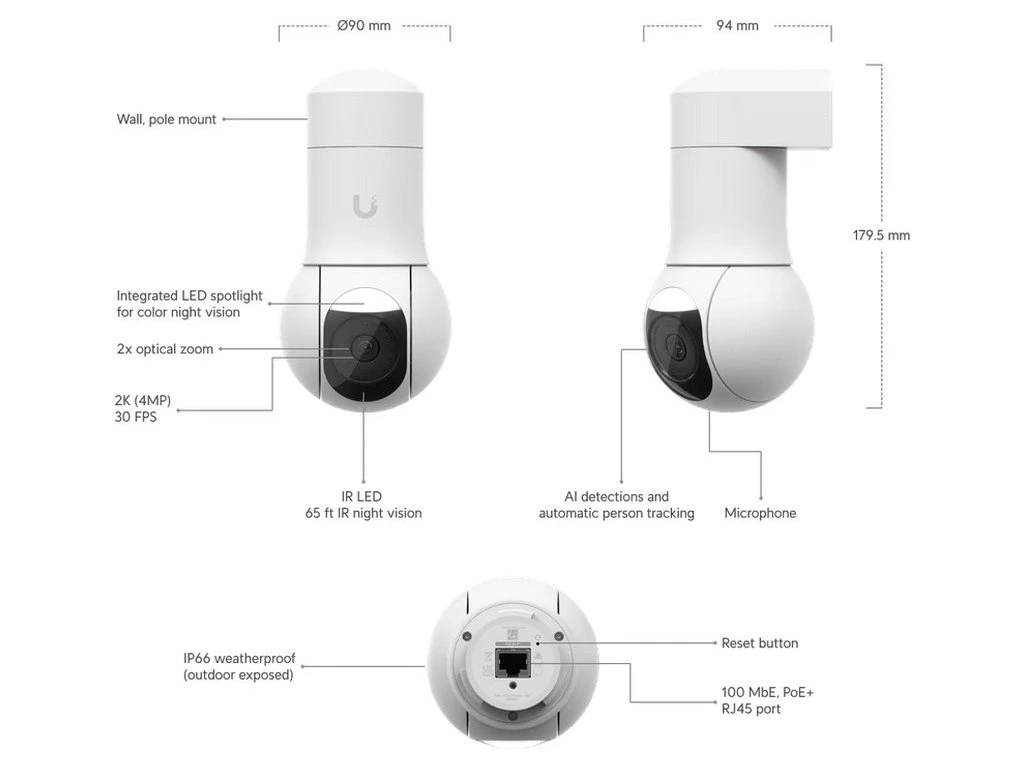 Ø90 mm

94 mm

Wall, pole mount

179.5 mm

Integrated LED spotlight for color night vision

2x optical zoom

2K (4MP) 30 FPS

IR LED
65 ft IR night vision

AI detections and automatic person tracking

Microphone

IP66 weatherproof (outdoor exposed)

Reset button

100 MbE, PoE+ RJ45 port