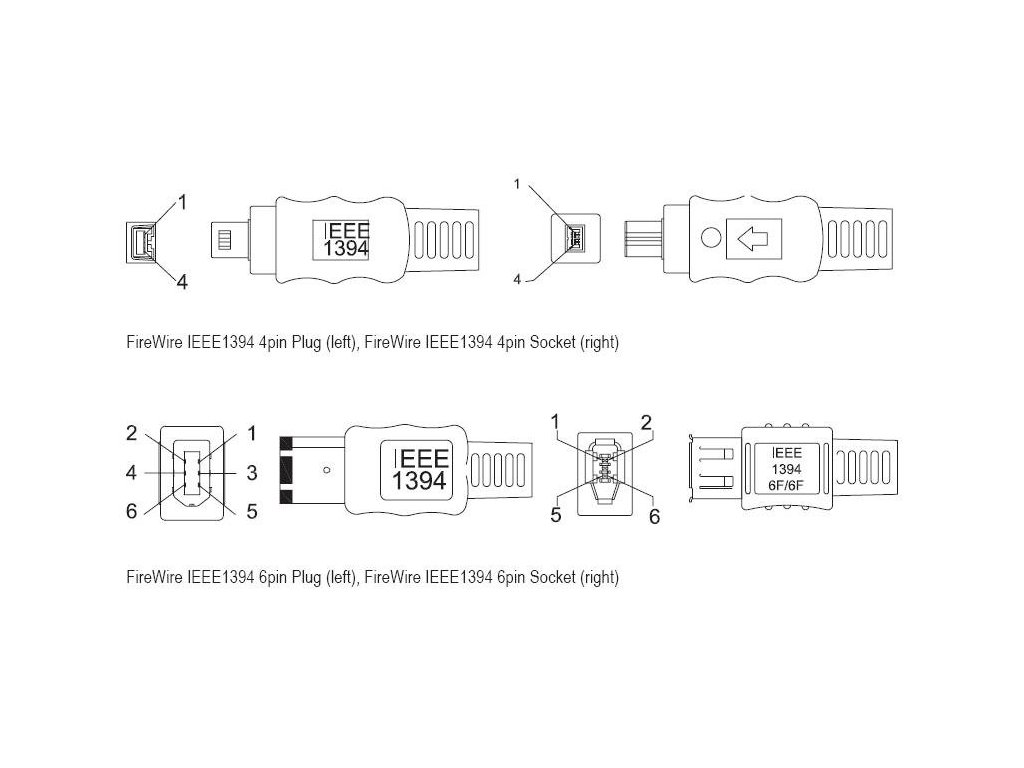 1
4
IEEE
1394
1
4

FireWire IEEE1394 4pin Plug (left), FireWire IEEE1394 4pin Socket (right)

2
1
4
3
6
5
IEEE
1394
1
2
5
6
IEEE
1394
6F/6F

FireWire IEEE1394 6pin Plug (left), FireWire IEEE1394 6pin Socket (right)