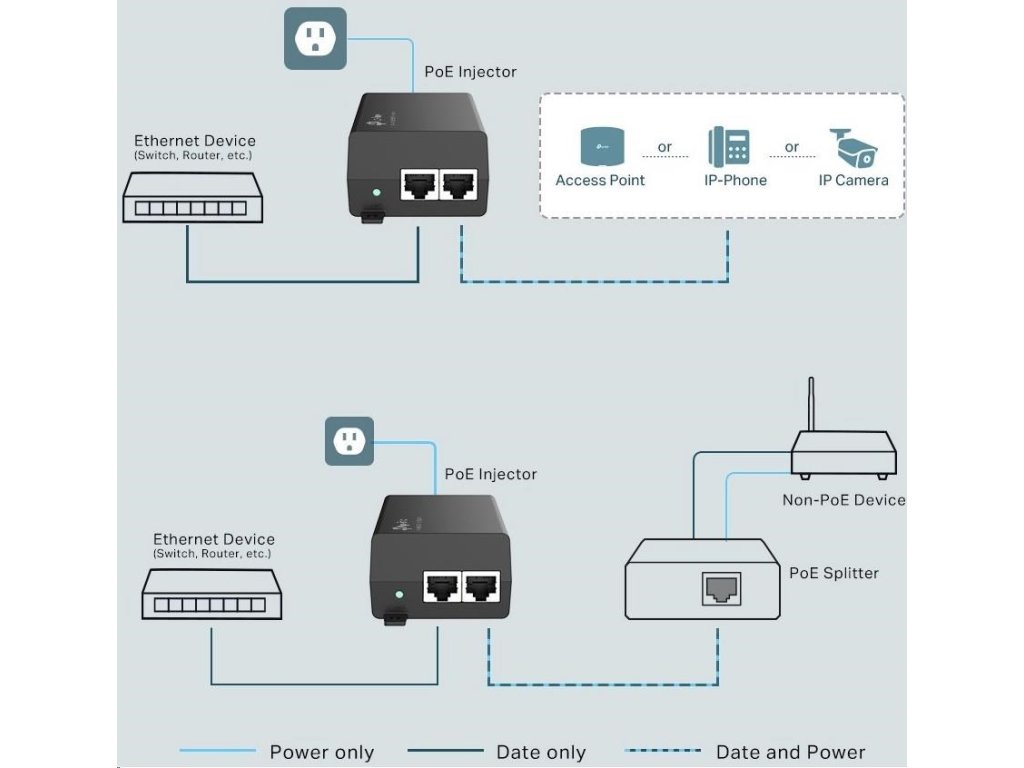 PoE Injector

Ethernet Device
(Switch, Router, etc.)

Access Point or IP-Phone or IP Camera

PoE Injector

Ethernet Device
(Switch, Router, etc.)

Non-PoE Device

PoE Splitter

Power only Date only Date and Power