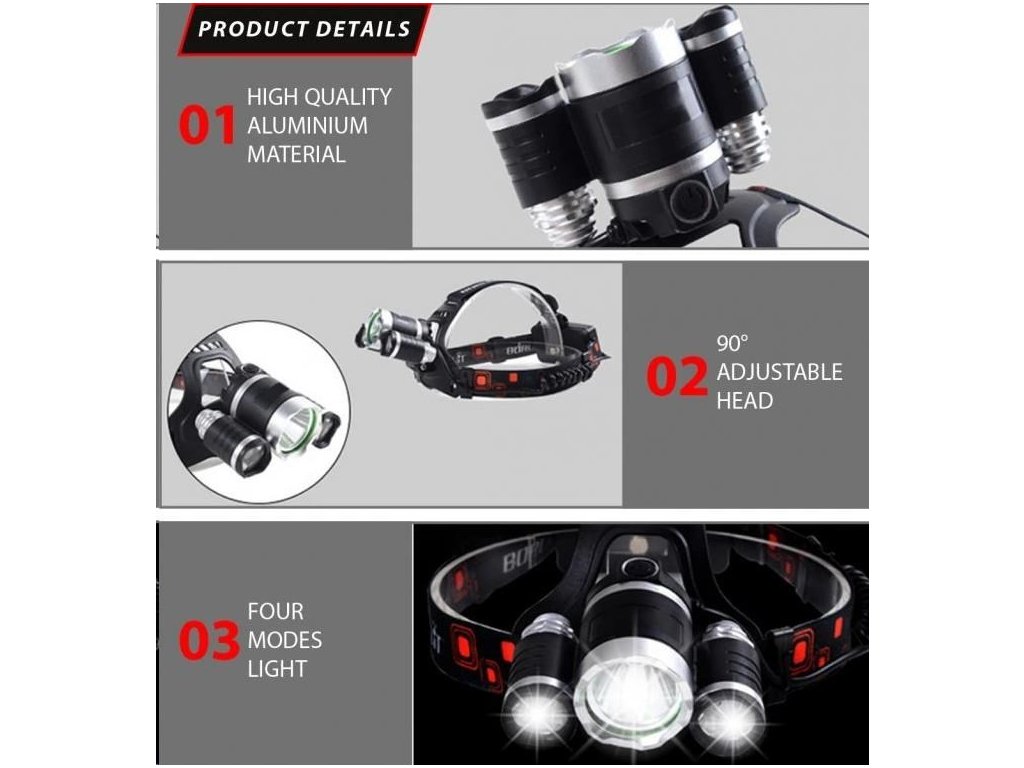 PRODUCT DETAILS

01 HIGH QUALITY ALUMINIUM MATERIAL

02 90° ADJUSTABLE HEAD

03 FOUR MODES LIGHT