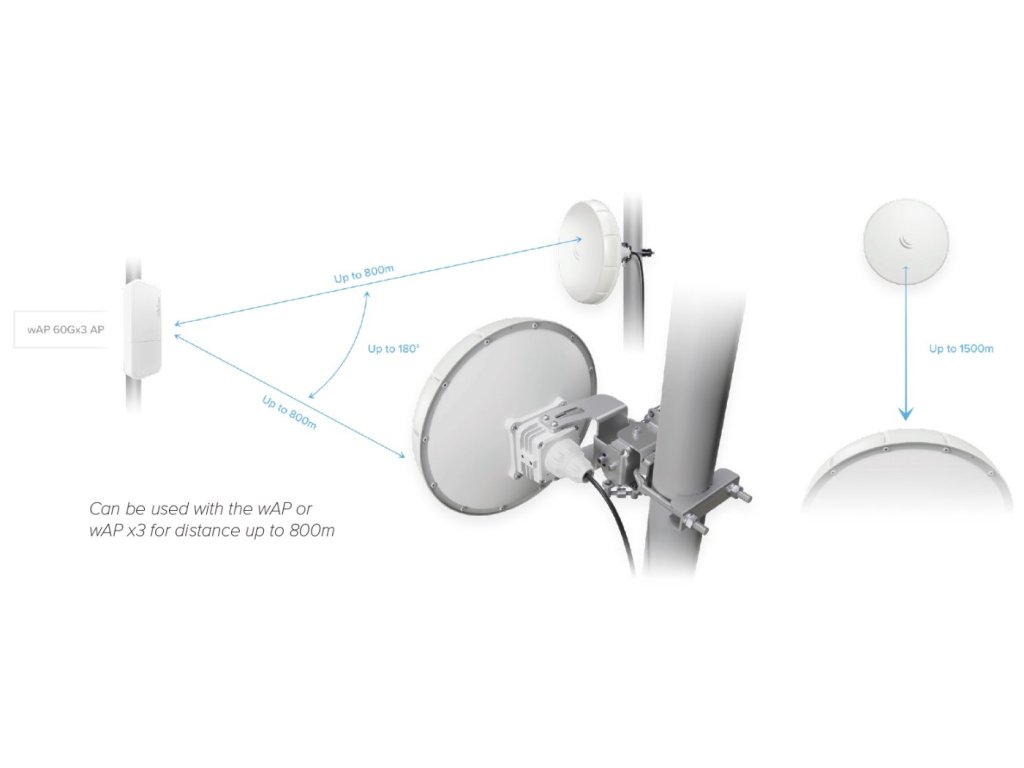 wAP 60Gx3 AP

Up to 800m

Up to 180°

Up to 800m

Up to 1500m

Can be used with the wAP or wAP x3 for distance up to 800m