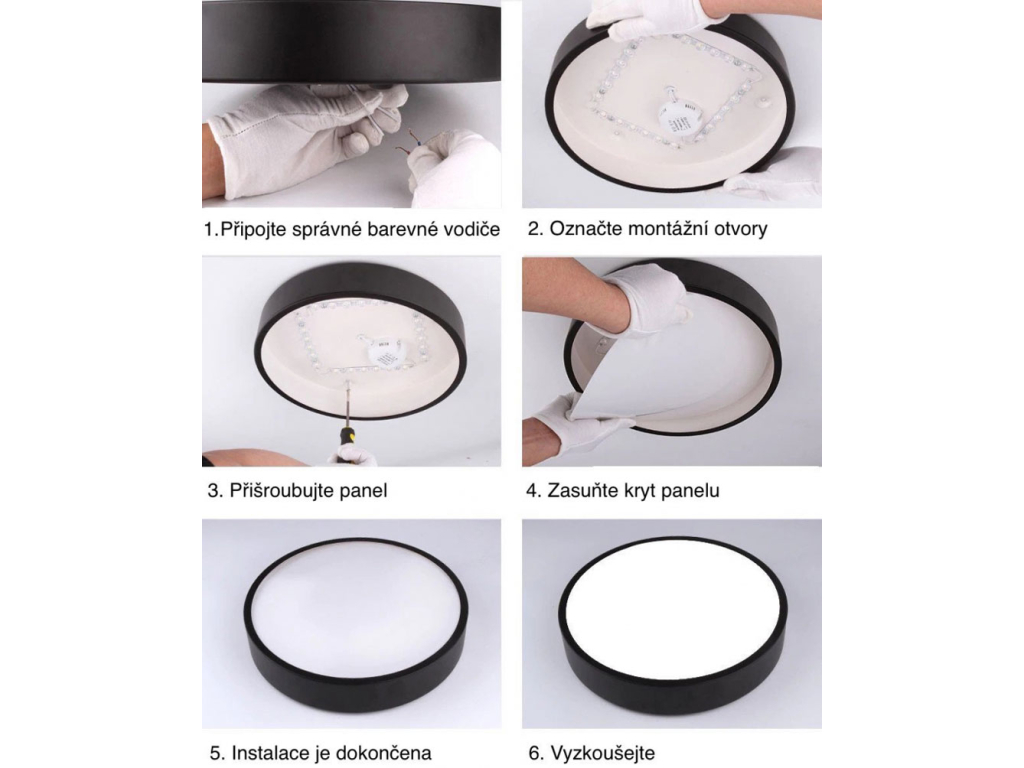 1.Připojte správné barevné vodiče

2. Označte montážní otvory

3. Přišroubujte panel

4. Zasuňte kryt panelu

5. Instalace je dokončena

6. Vyzkoušejte