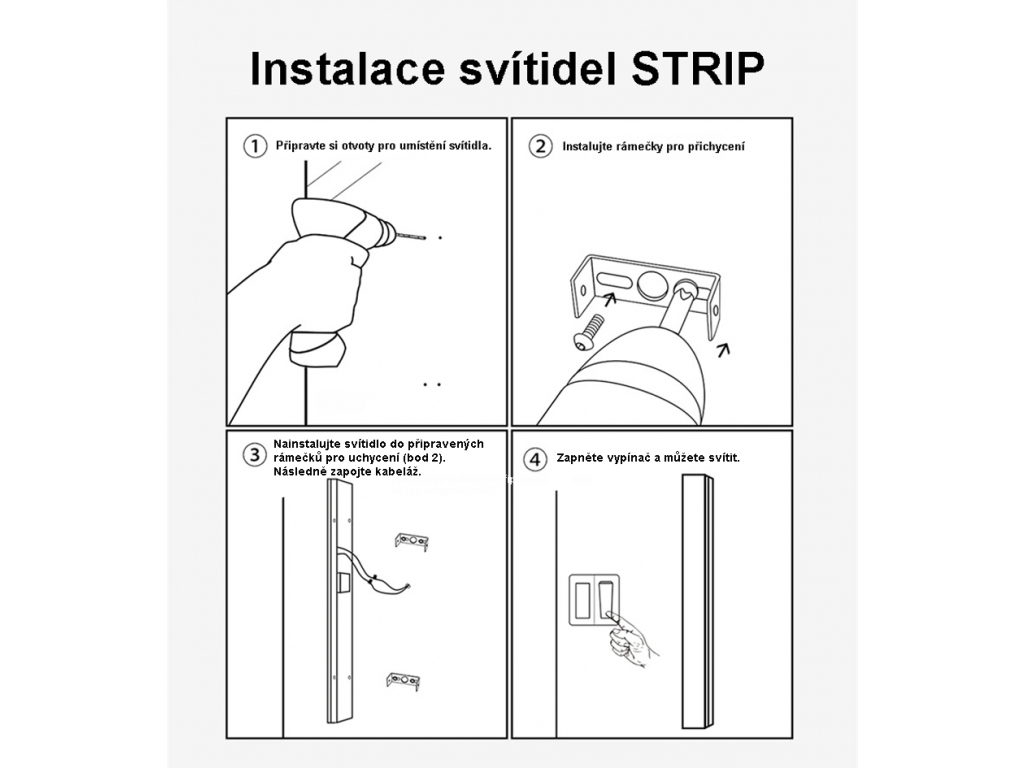 Instalace svítidel STRIP

1 Připravte si otvoty pro umístění svítidla.

2 Instalujte rámečky pro přichycení

3 Nainstalujte svítidlo do připravených rámečků pro uchycení (bod 2). Následně zapojte kabeláž.

4 Zapněte vypínač a můžete svítit.