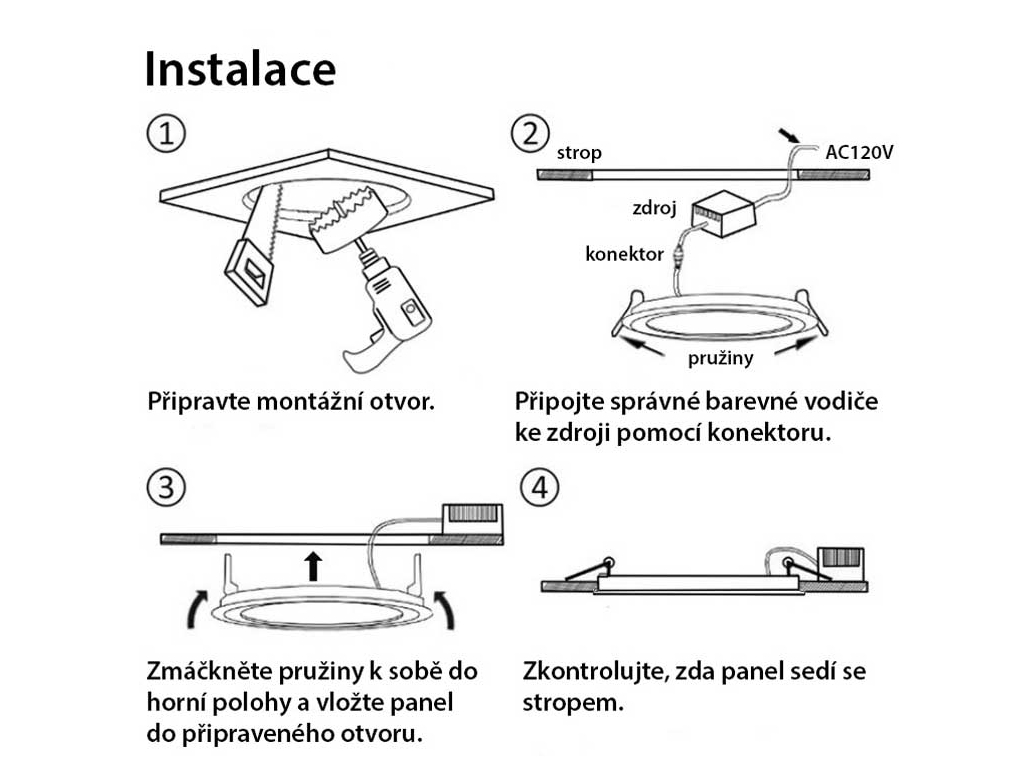 Instalace

①

Připravte montážní otvor.

②

strop

AC120V

zdroj

konektor

pružiny

Připojte správné barevné vodiče ke zdroji pomocí konektoru.

③

Zmáčkněte pružiny k sobě do horní polohy a vložte panel do připraveného otvoru.

④

Zkontrolujte, zda panel sedí se stropem.