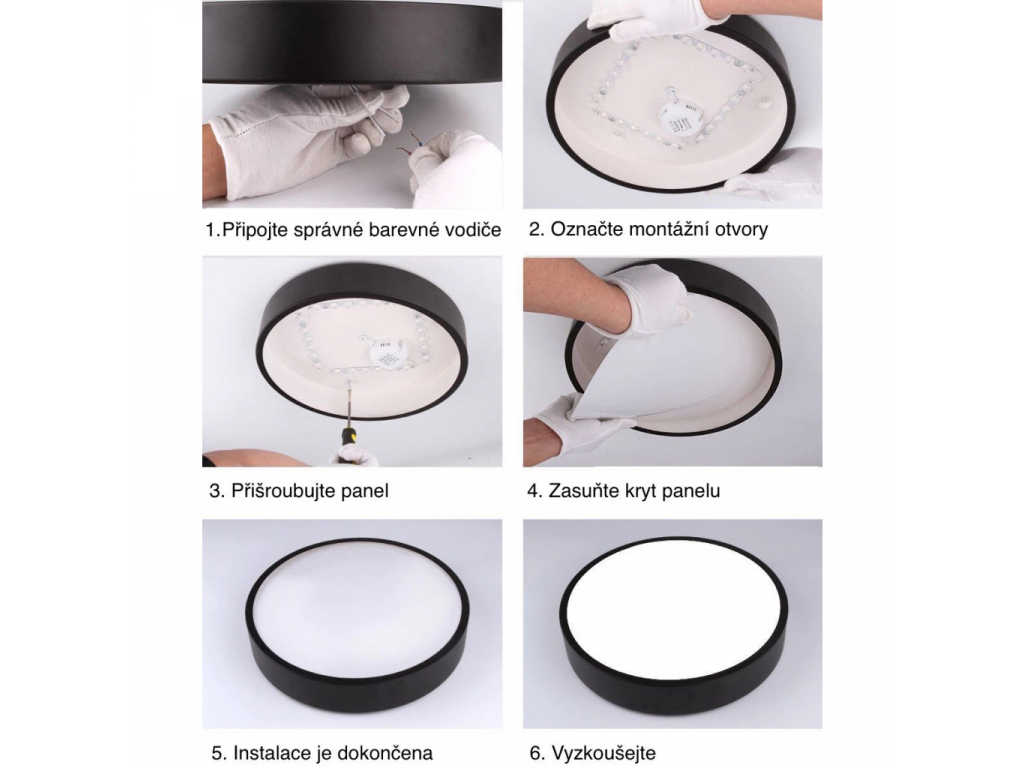 1.Připojte správné barevné vodiče

2. Označte montážní otvory

3. Přišroubujte panel

4. Zasuňte kryt panelu

5. Instalace je dokončena

6. Vyzkoušejte