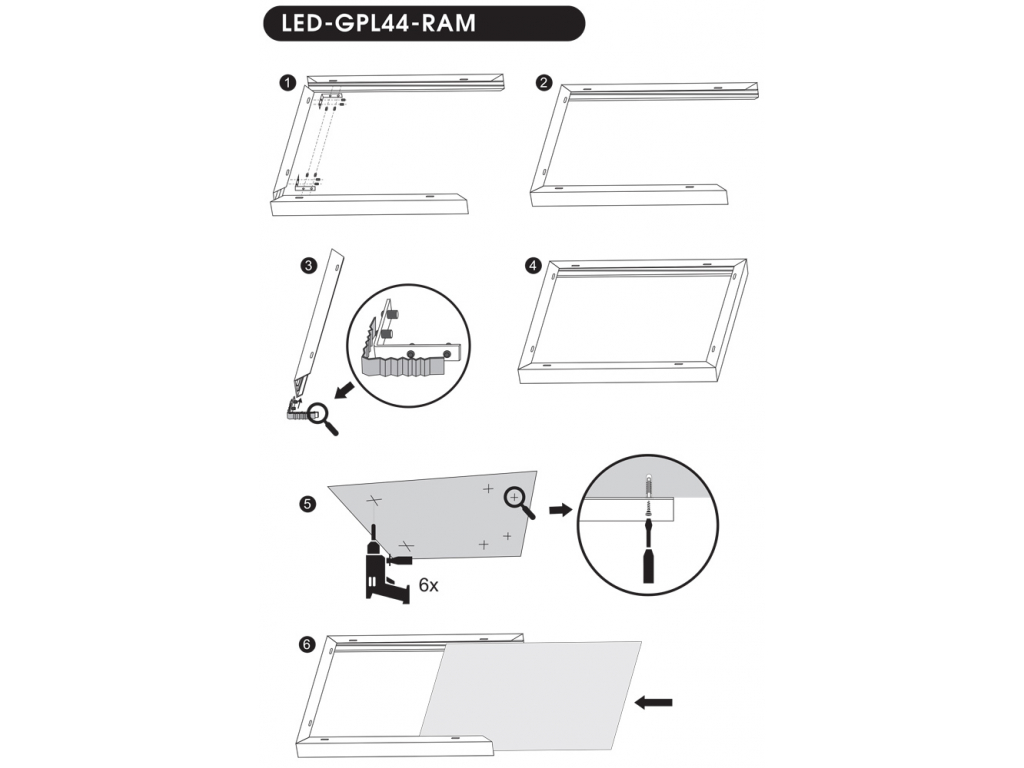 LED-GPL44-RAM

1

2

3

4

5

6x

6