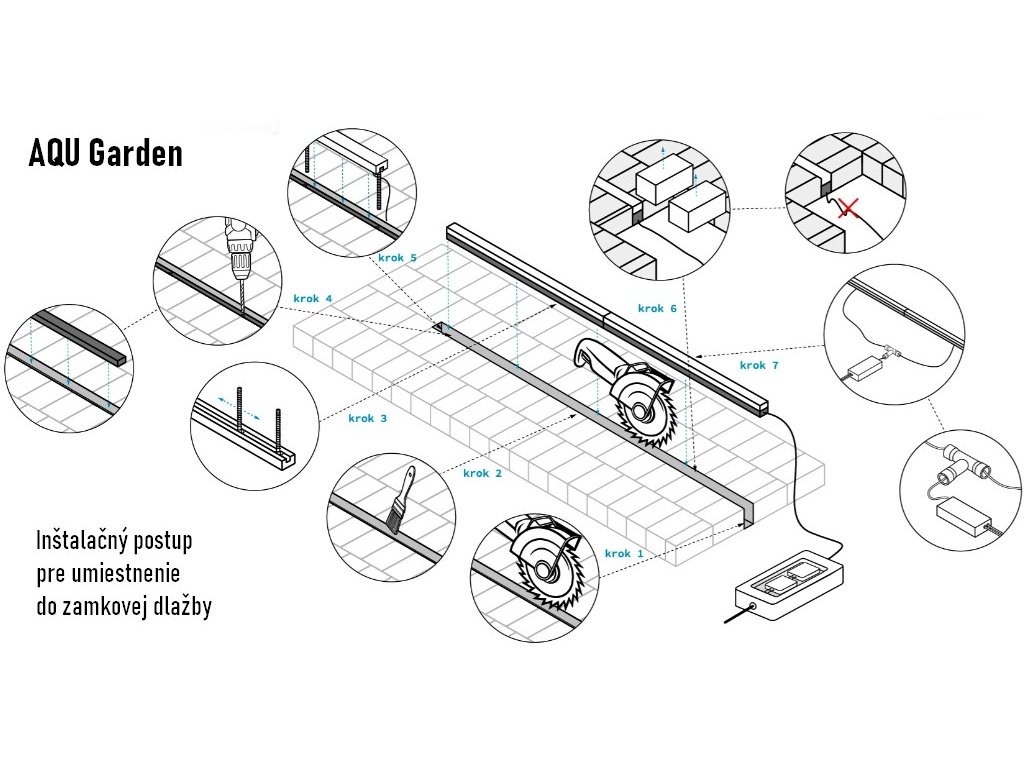 AQU Garden

krok 5

krok 4

krok 6

krok 7

krok 3

krok 2

krok 1

Inštalačný postup pre umiestnenie do zamkovej dlažby