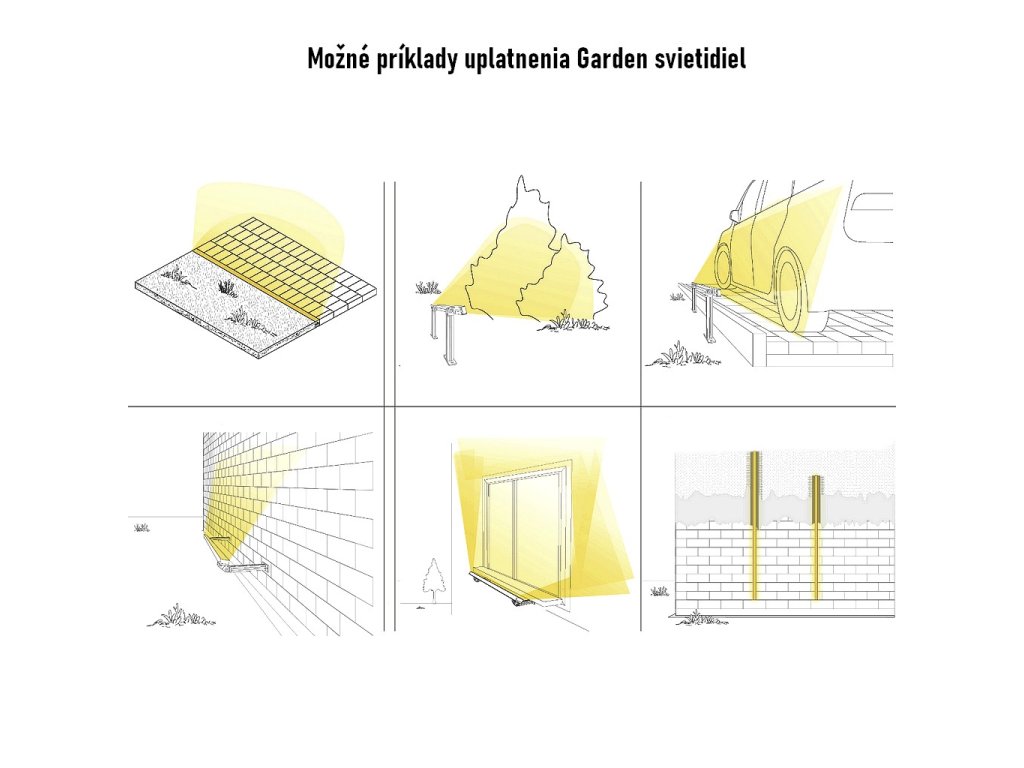 Možné príklady uplatnenia Garden svietidiel