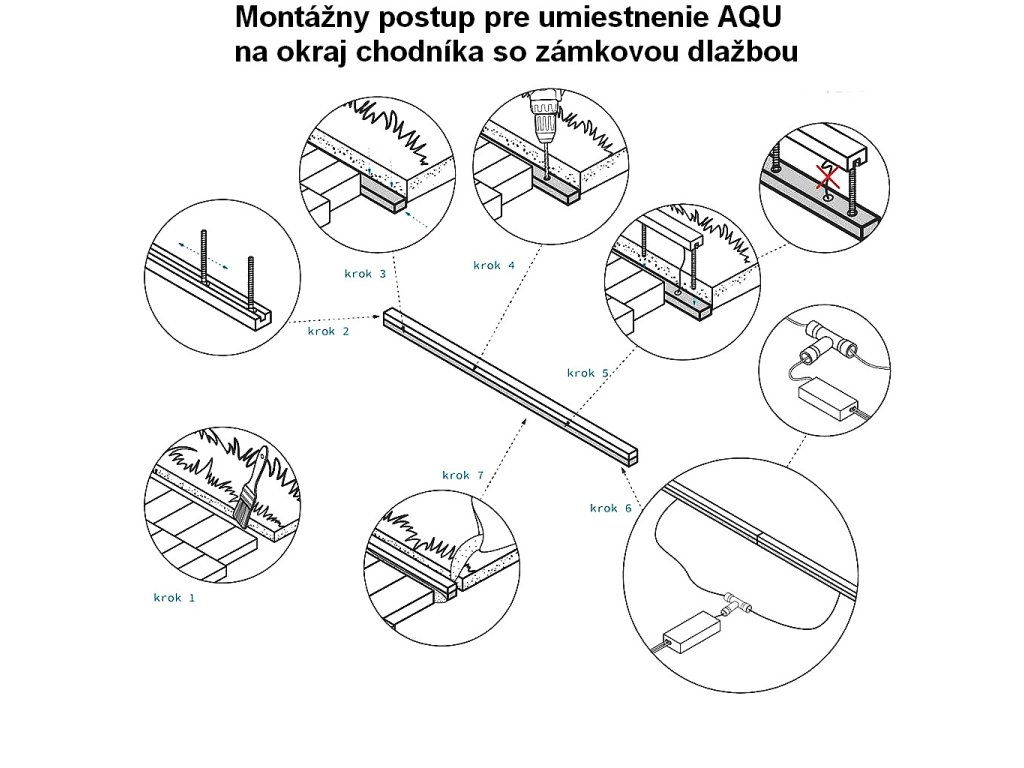 Montážny postup pre umiestnenie AQU
na okraj chodníka so zámkovou dlažbou

krok 3

krok 4

krok 2

krok 5

krok 7

krok 6

krok 1