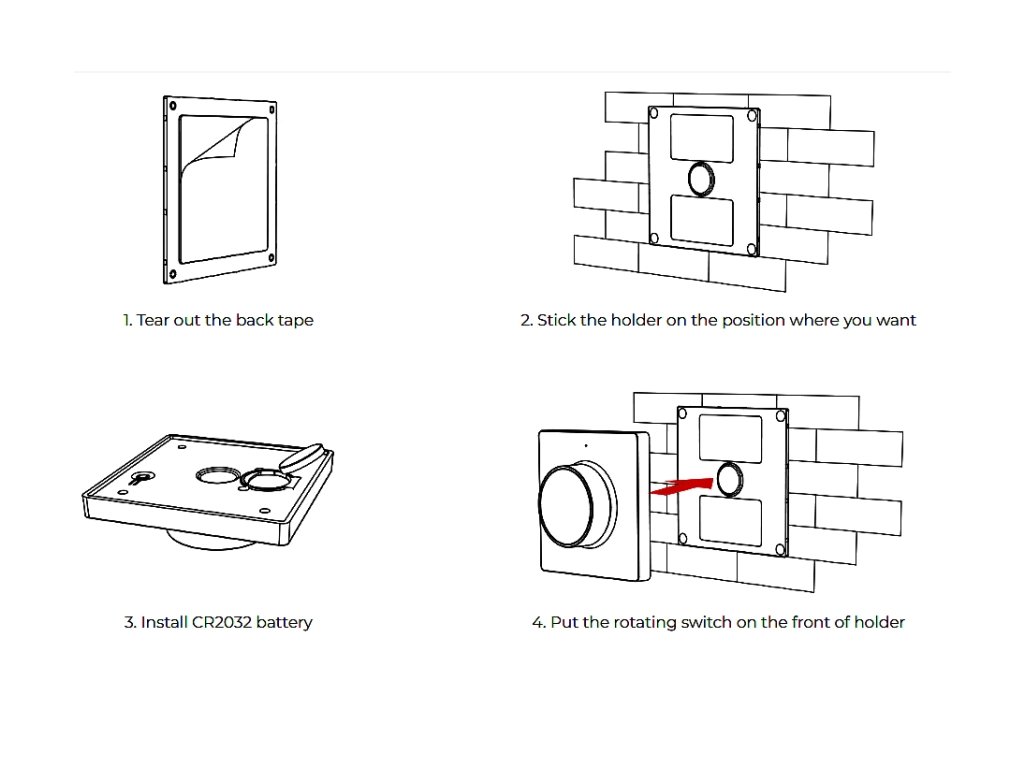 1. Tear out the back tape

2. Stick the holder on the position where you want

3. Install CR2032 battery

4. Put the rotating switch on the front of holder