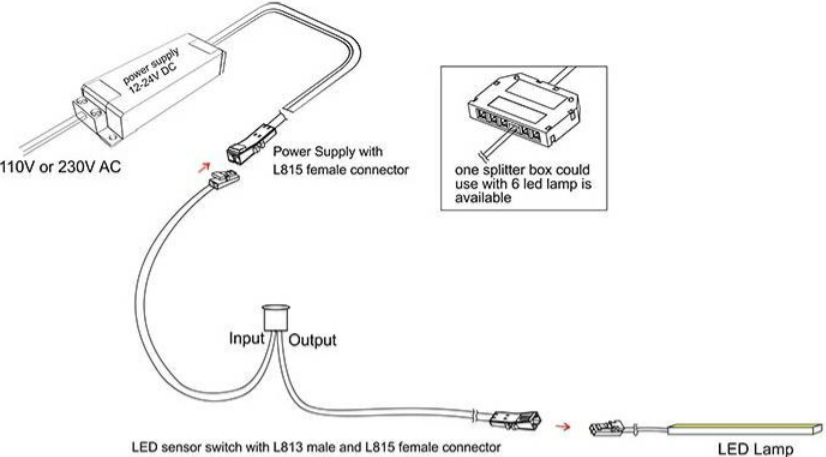 power supply
12-24V DC

110V or 230V AC

Power Supply with
L815 female connector

one splitter box could use with 6 led lamp is available

Input Output

LED sensor switch with L813 male and L815 female connector

LED Lamp