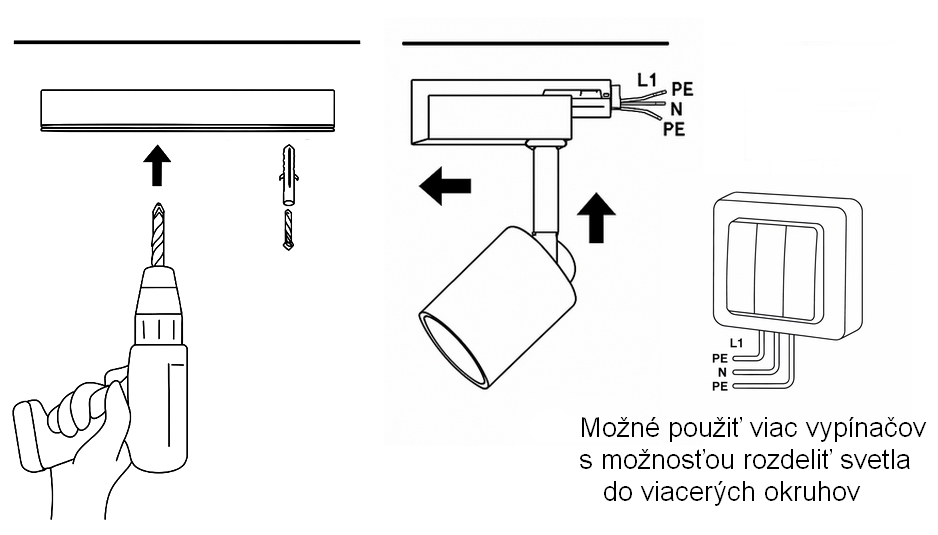 L1
PE
N
PE

L1
PE
N
PE

Možné použiť viac vypínačov s možnosťou rozdeliť svetla do viacerých okruhov