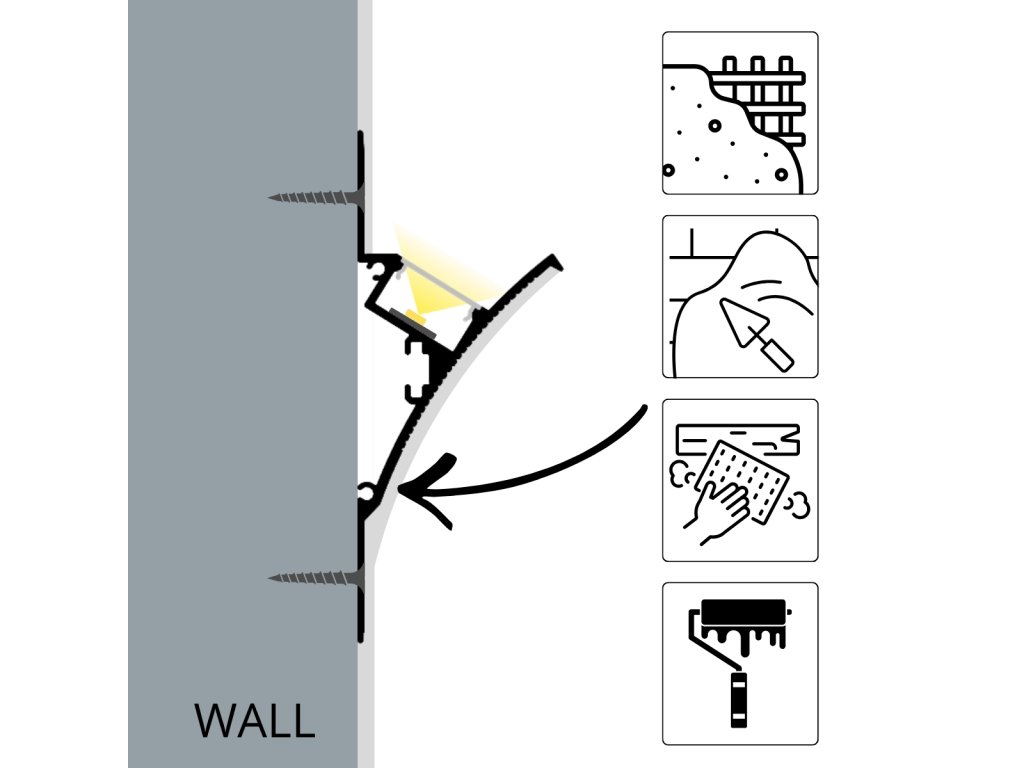 WALL