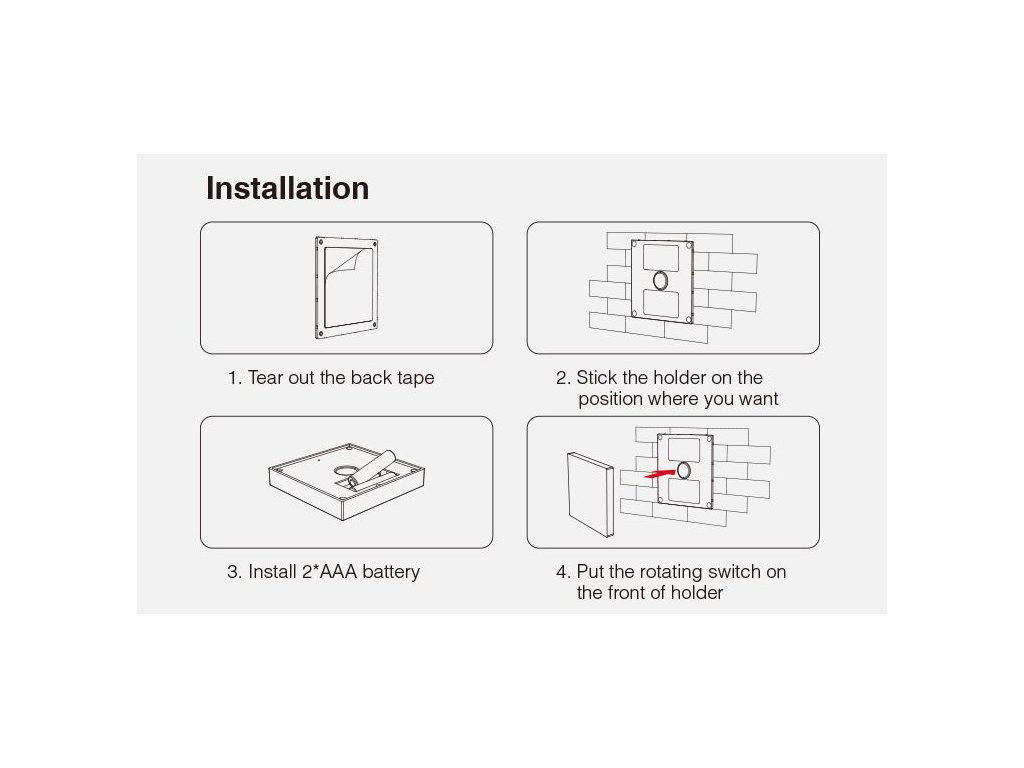 Installation

1. Tear out the back tape

2. Stick the holder on the position where you want

3. Install 2*AAA battery

4. Put the rotating switch on the front of holder