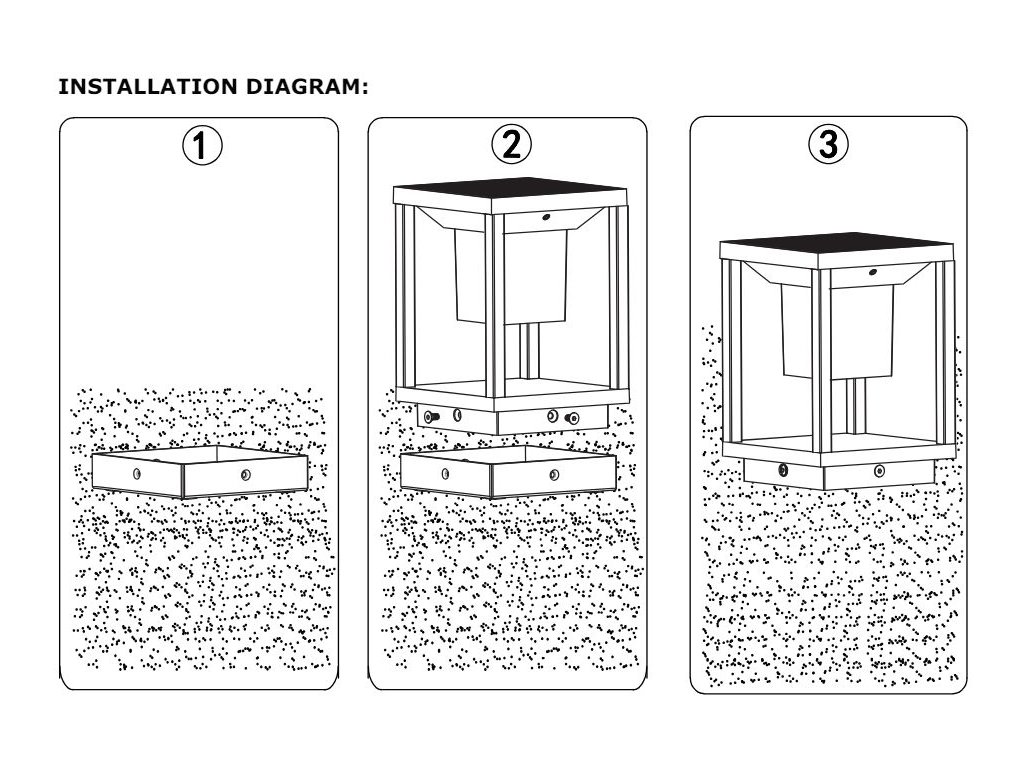 INSTALLATION DIAGRAM:

①

②

③