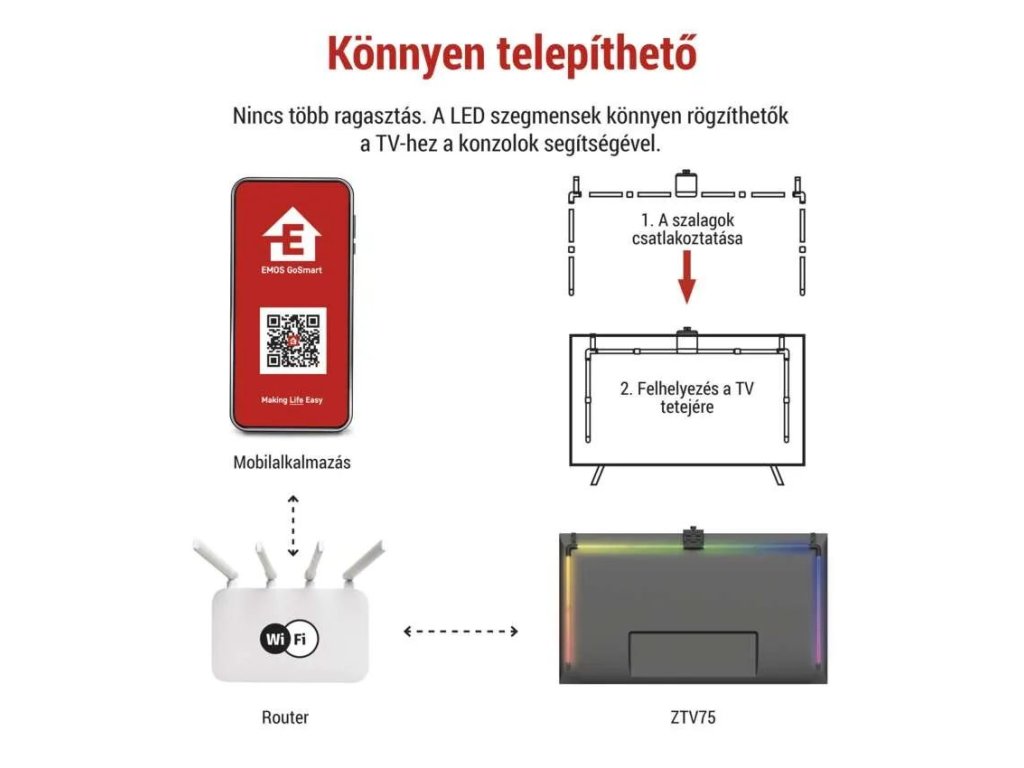 Könnyen telepíthető

Nincs több ragasztás. A LED szegmensek könnyen rögzíthetők a TV-hez a konzolok segítségével.

EMOS GoSmart

Making Life Easy

Mobilalkalmazás

1. A szalagok csatlakoztatása

2. Felhelyezés a TV tetejére

Wi Fi

Router

ZTV75