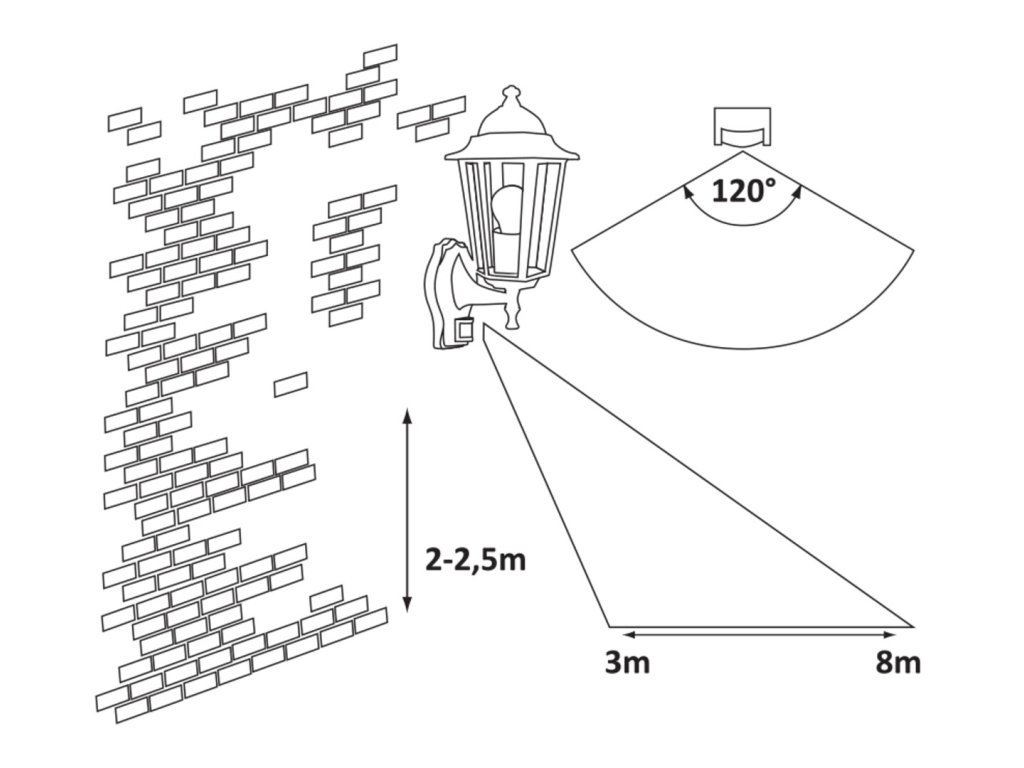 120°

2-2,5m

3m

8m