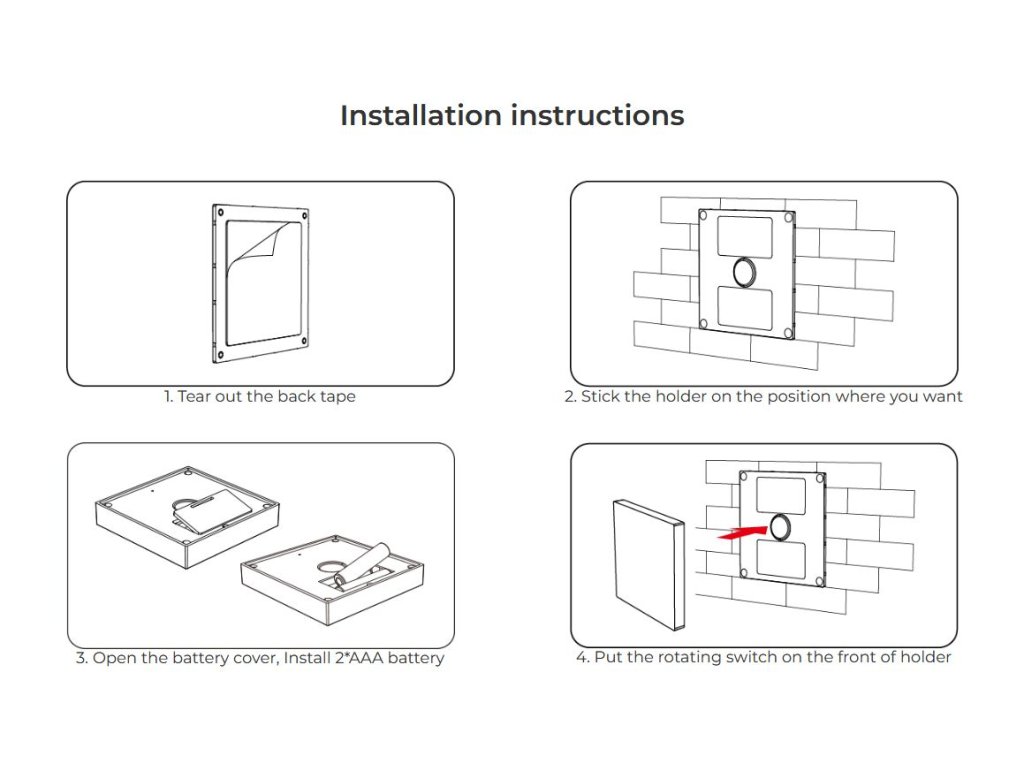 Installation instructions

1. Tear out the back tape

2. Stick the holder on the position where you want

3. Open the battery cover, Install 2*AAA battery

4. Put the rotating switch on the front of holder