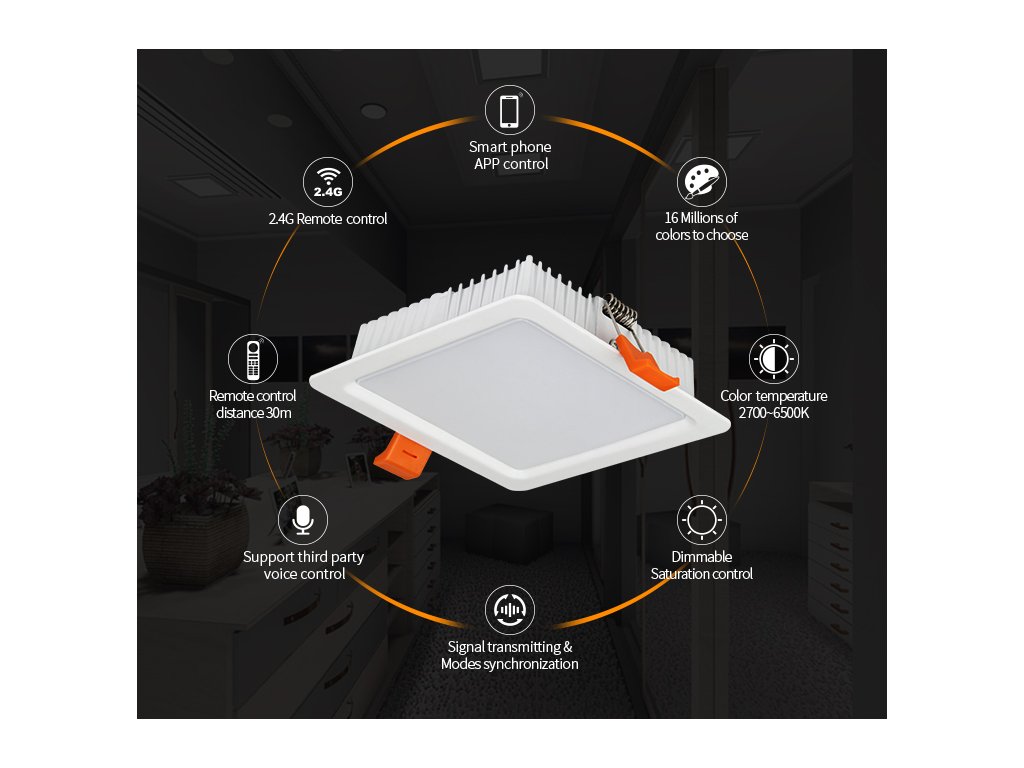 Smart phone
APP control

2.4G

2.4G Remote control

16 Millions of
colors to choose

Remote control
distance 30m

Color temperature
2700~6500K

Support third party
voice control

Dimmable
Saturation control

Signal transmitting &
Modes synchronization