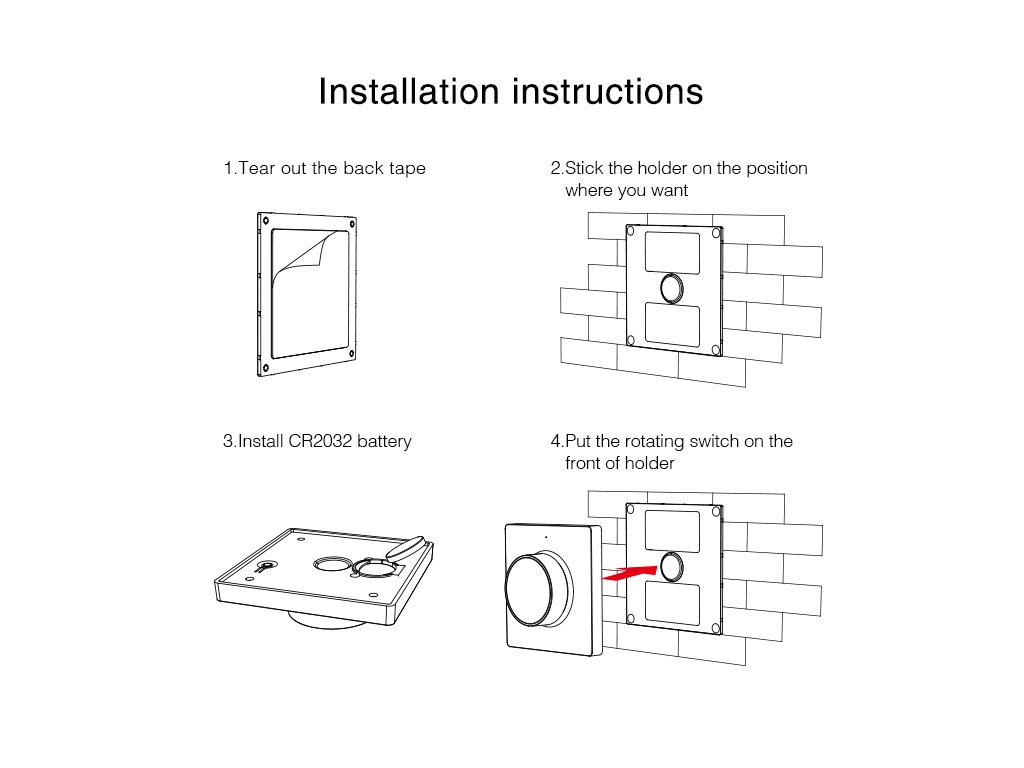 Installation instructions

1.Tear out the back tape

2.Stick the holder on the position where you want

3.Install CR2032 battery

4.Put the rotating switch on the front of holder