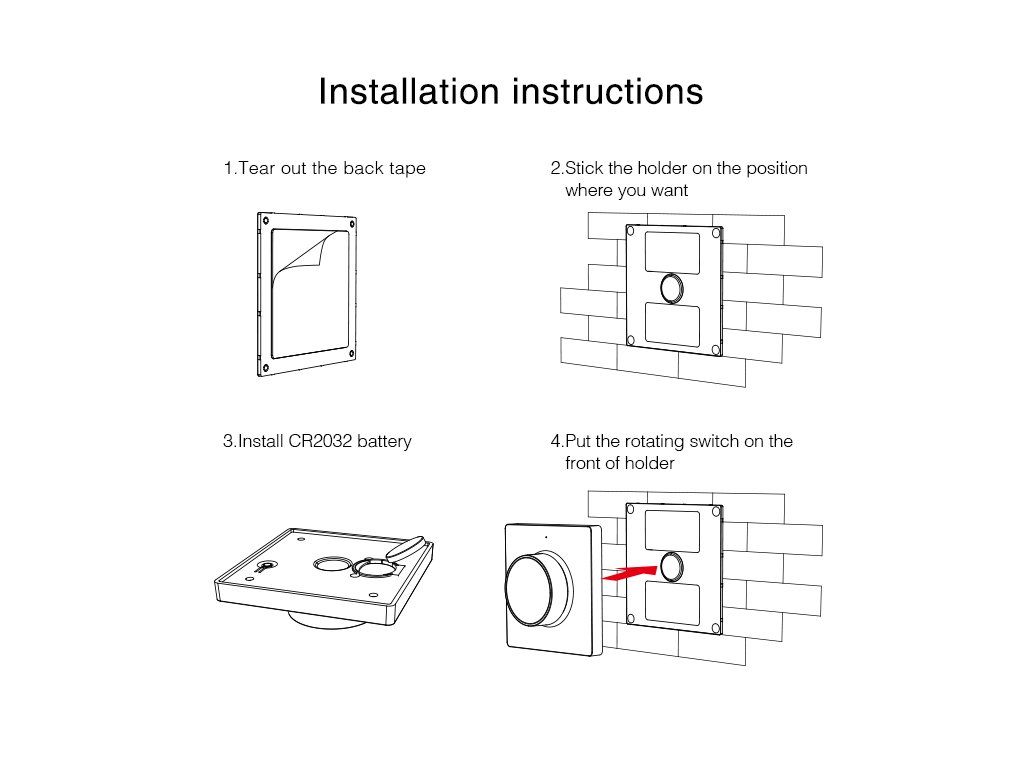 Installation instructions

1.Tear out the back tape

2.Stick the holder on the position where you want

3.Install CR2032 battery

4.Put the rotating switch on the front of holder