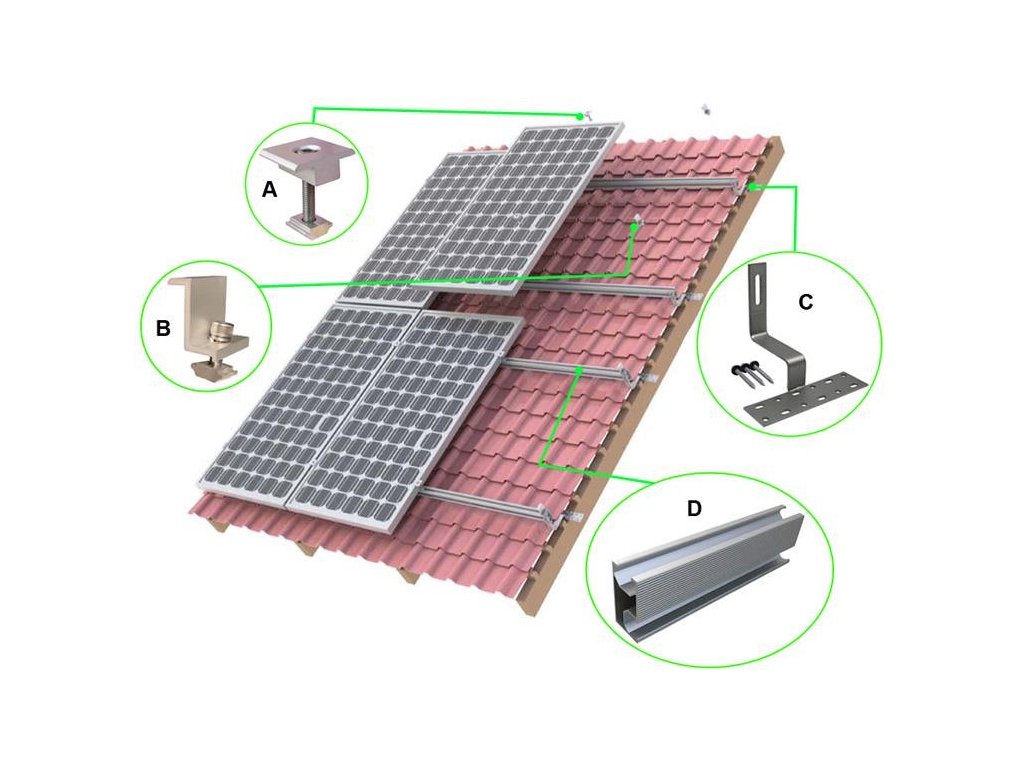 A

B

C

D