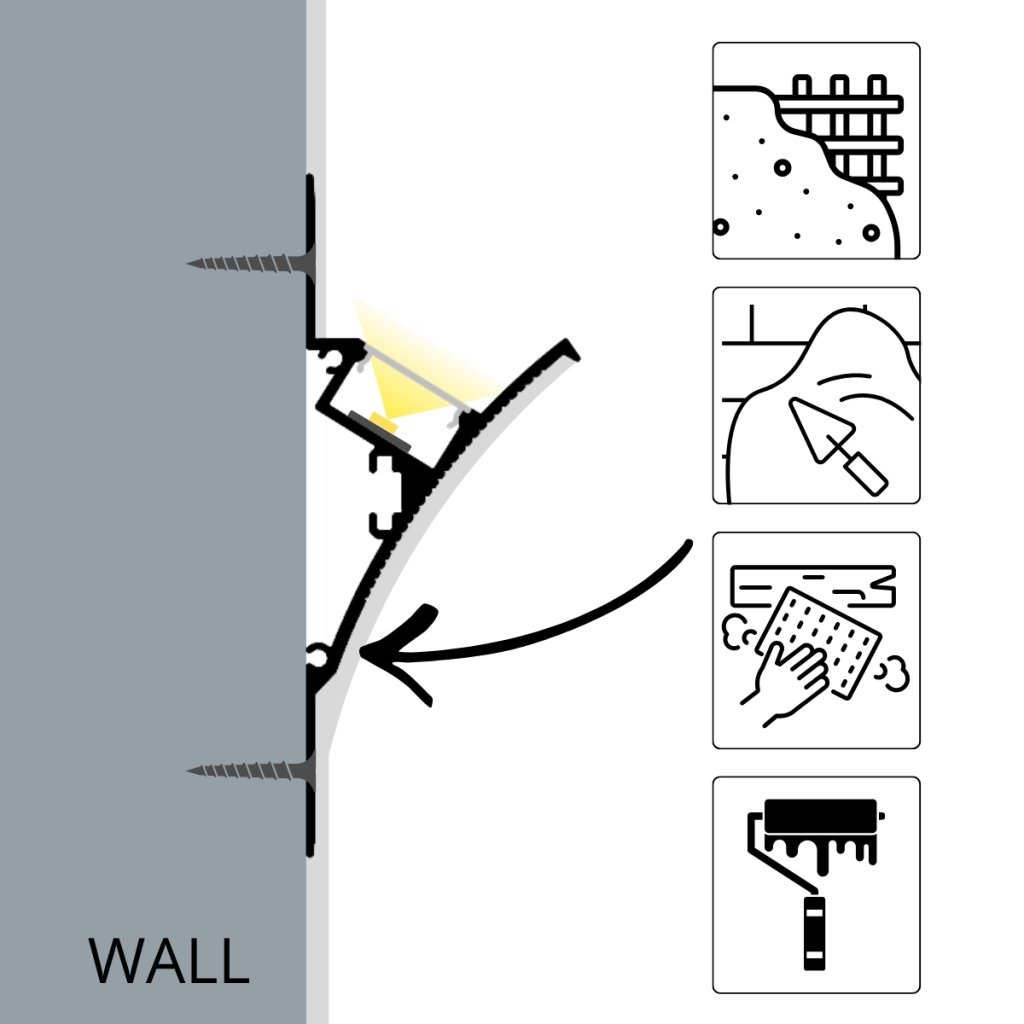 WALL