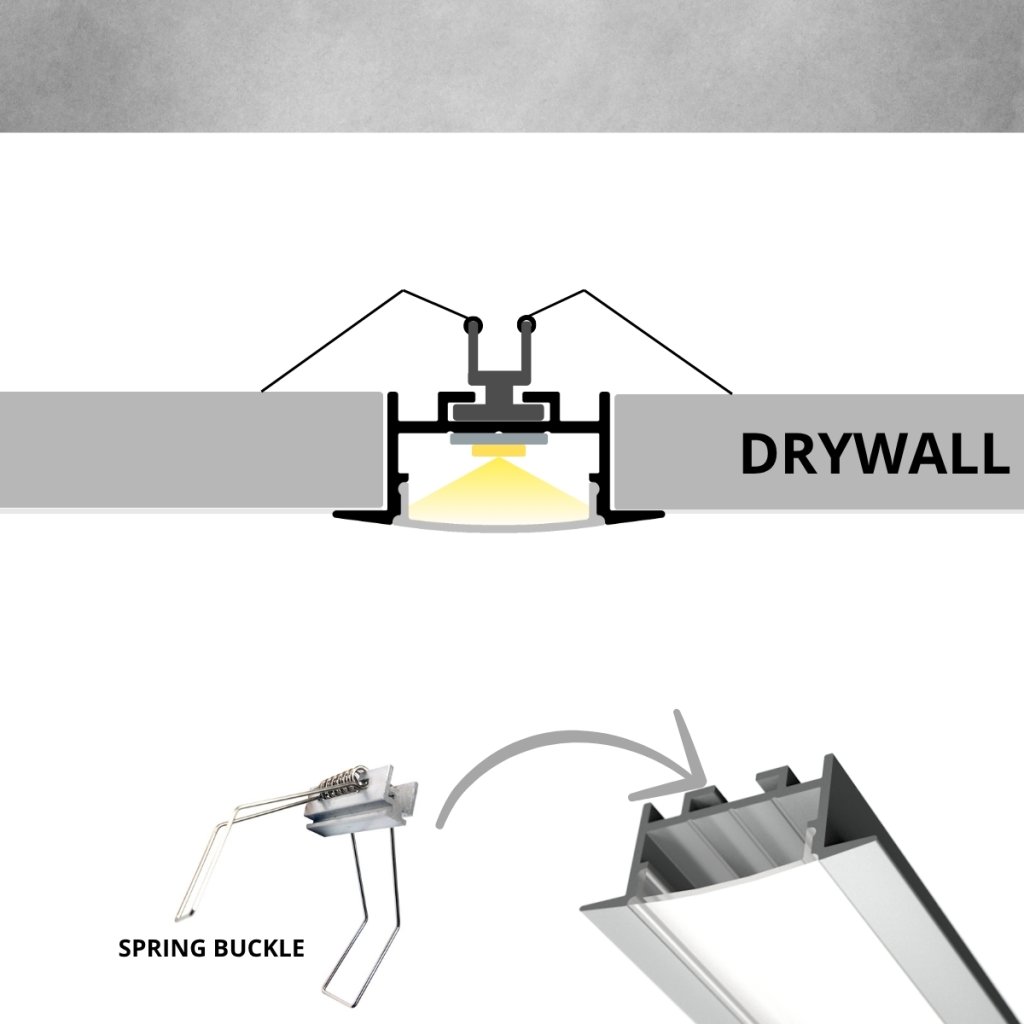 DRYWALL

SPRING BUCKLE