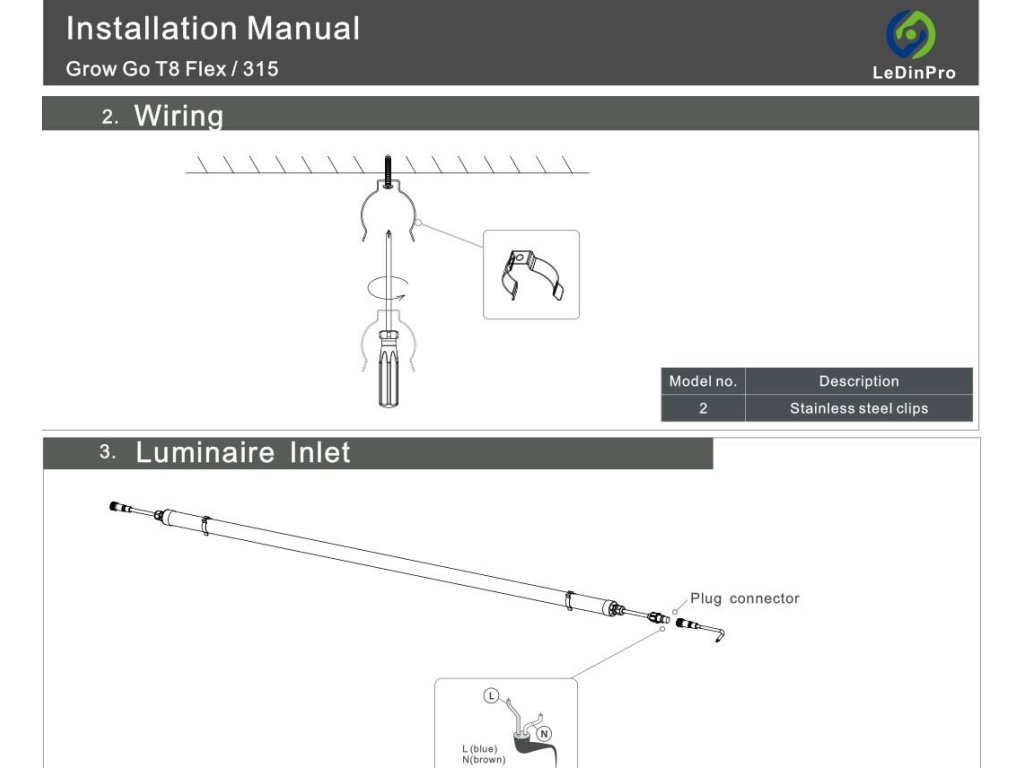 Installation Manual
Grow Go T8 Flex / 315

LeDinPro

2. Wiring

| Model no. | Description |
|---|---|
| 2 | Stainless steel clips |

3. Luminaire Inlet

Plug connector

L

N

L (blue)
N(brown)