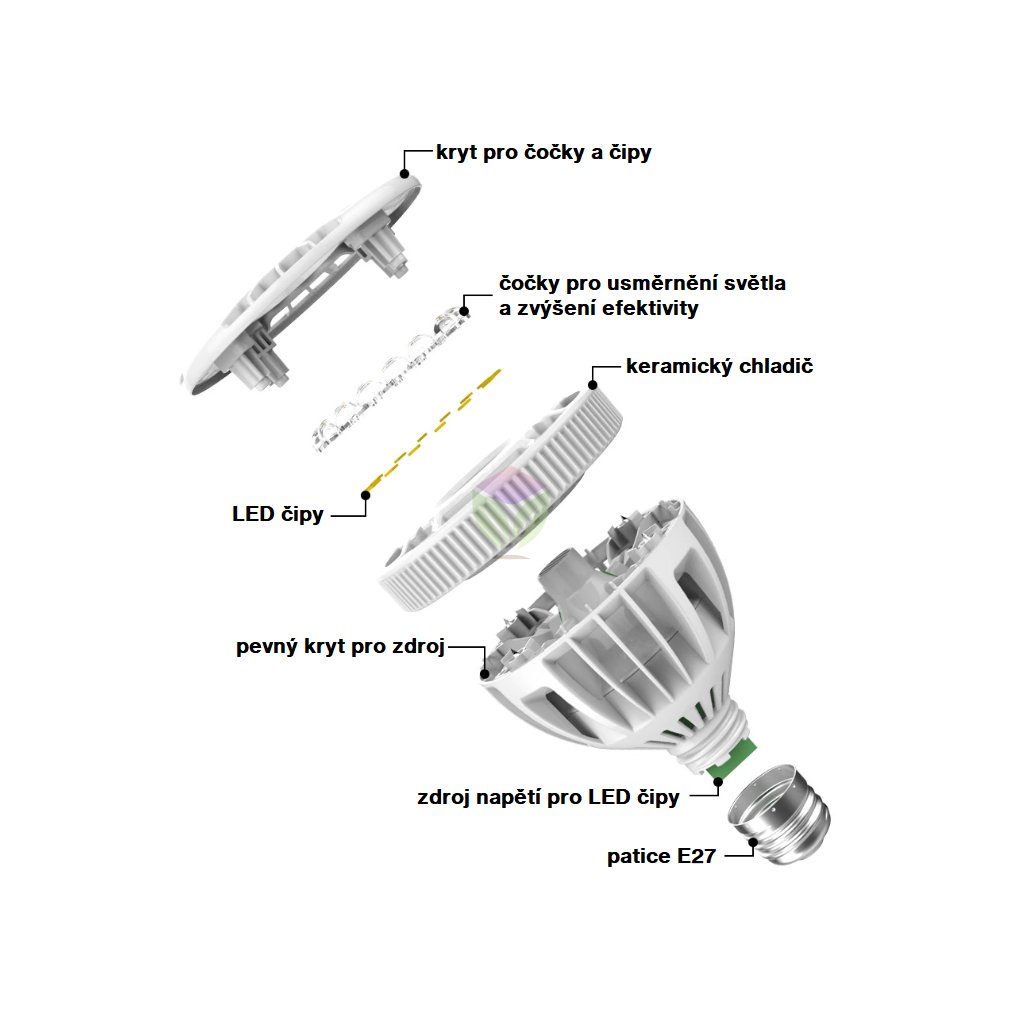 kryt pro čočky a čipy

čočky pro usměrnění světla
a zvýšení efektivity

keramický chladič

LED čipy

pevný kryt pro zdroj

zdroj napětí pro LED čipy

patice E27