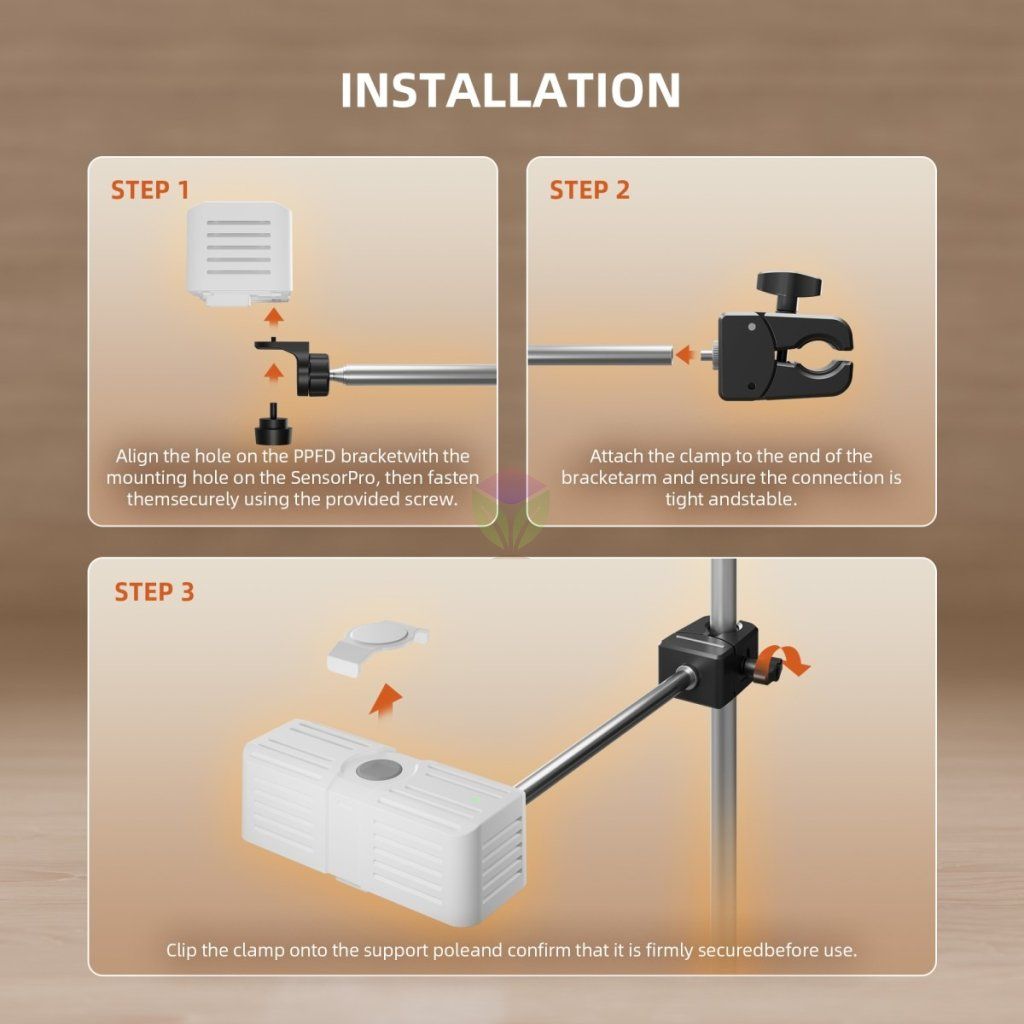 INSTALLATION

STEP 1

Align the hole on the PPFD bracketwith the mounting hole on the SensorPro, then fasten themsecurely using the provided screw.

STEP 2

Attach the clamp to the end of the bracketarm and ensure the connection is tight andstable.

STEP 3

Clip the clamp onto the support poleand confirm that it is firmly securedbefore use.